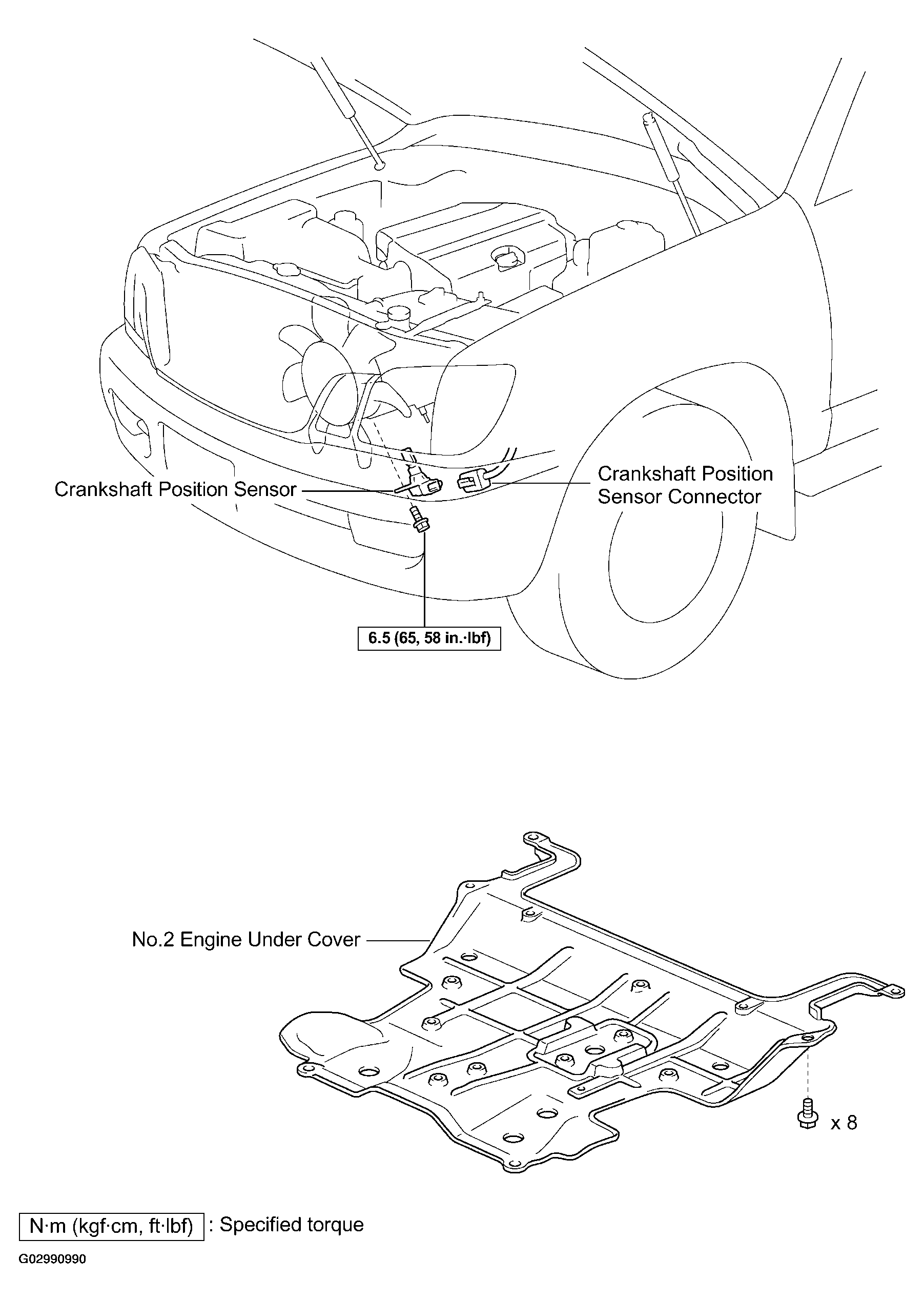 Crankshaft Position Sensor

Crankshaft Position Sensor Connector

6.5 (65, 58 in.·lbf)

No.2 Engine Under Cover

x 8

N·m (kgf·cm, ft·lbf) : Specified torque

G02990990