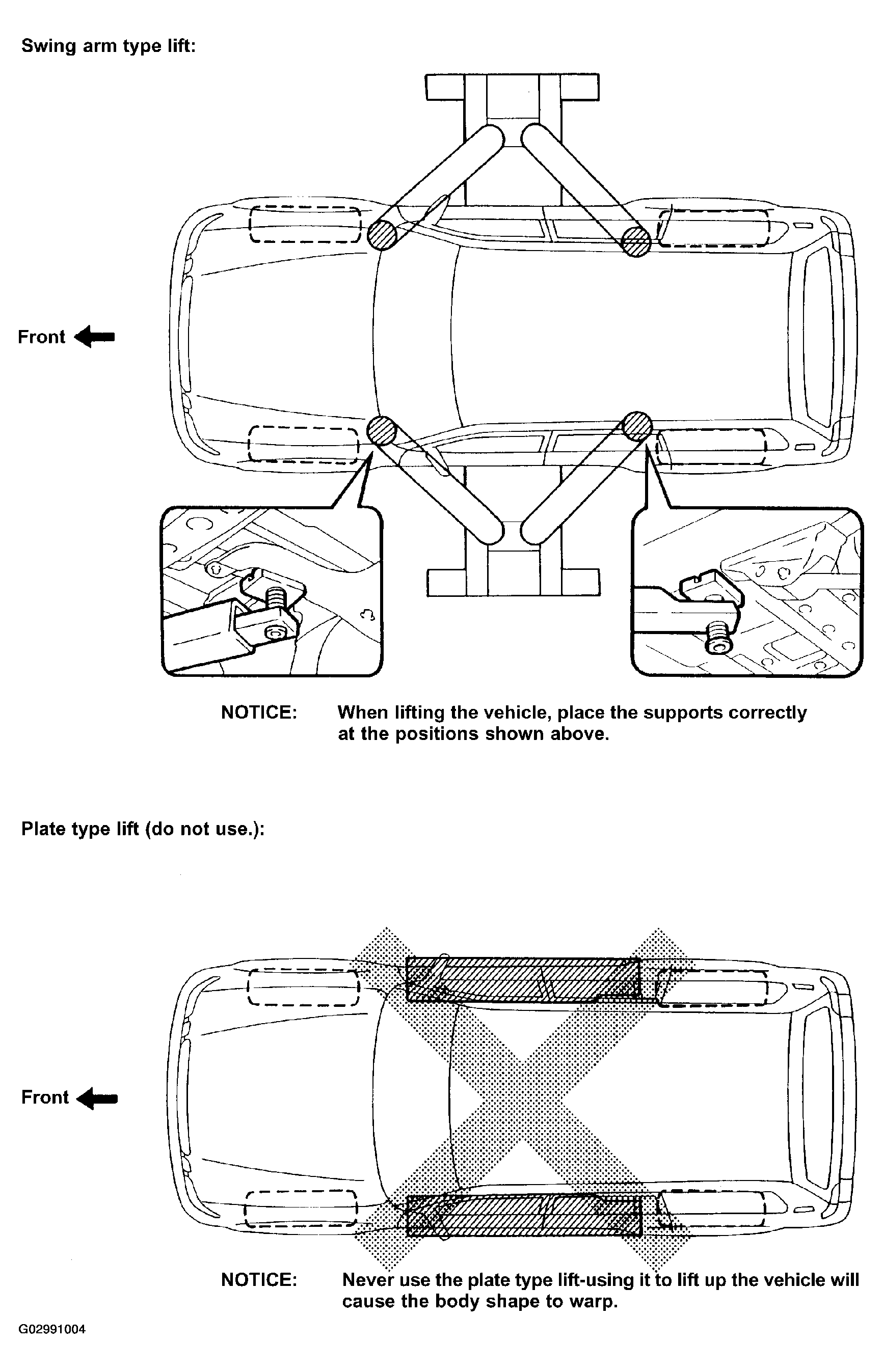 Swing arm type lift:

Front

NOTICE: When lifting the vehicle, place the supports correctly at the positions shown above.

Plate type lift (do not use.):

Front

NOTICE: Never use the plate type lift-using it to lift up the vehicle will cause the body shape to warp.

G02991004