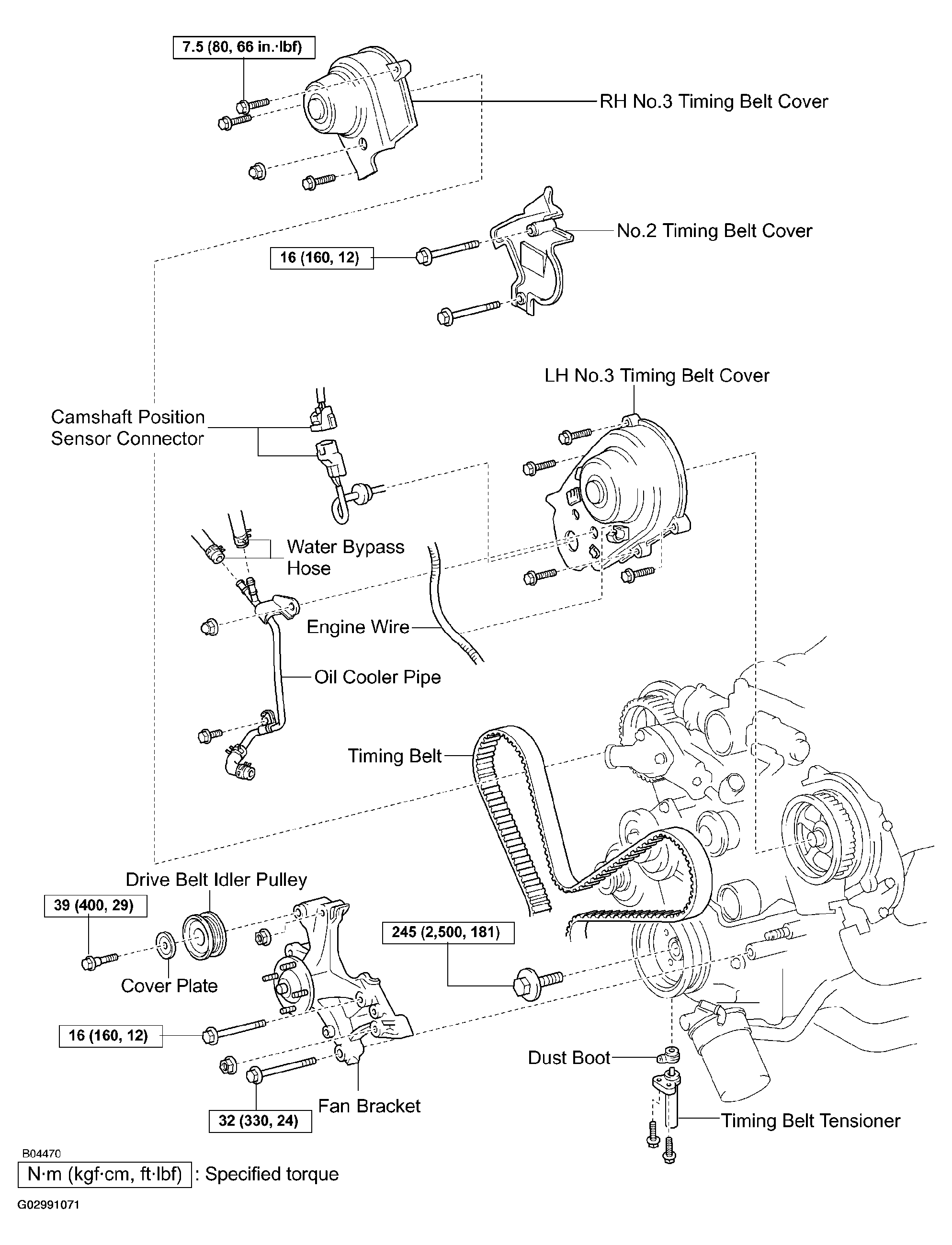 7.5 (80, 66 in.·lbf)

RH No.3 Timing Belt Cover

No.2 Timing Belt Cover

16 (160, 12)

LH No.3 Timing Belt Cover

Camshaft Position Sensor Connector

Water Bypass Hose

Engine Wire

Oil Cooler Pipe

Timing Belt

Drive Belt Idler Pulley

39 (400, 29)

Cover Plate

245 (2,500, 181)

16 (160, 12)

Dust Boot

Fan Bracket

32 (330, 24)

Timing Belt Tensioner

B04470

N·m (kgf·cm, ft·lbf) : Specified torque

G02991071