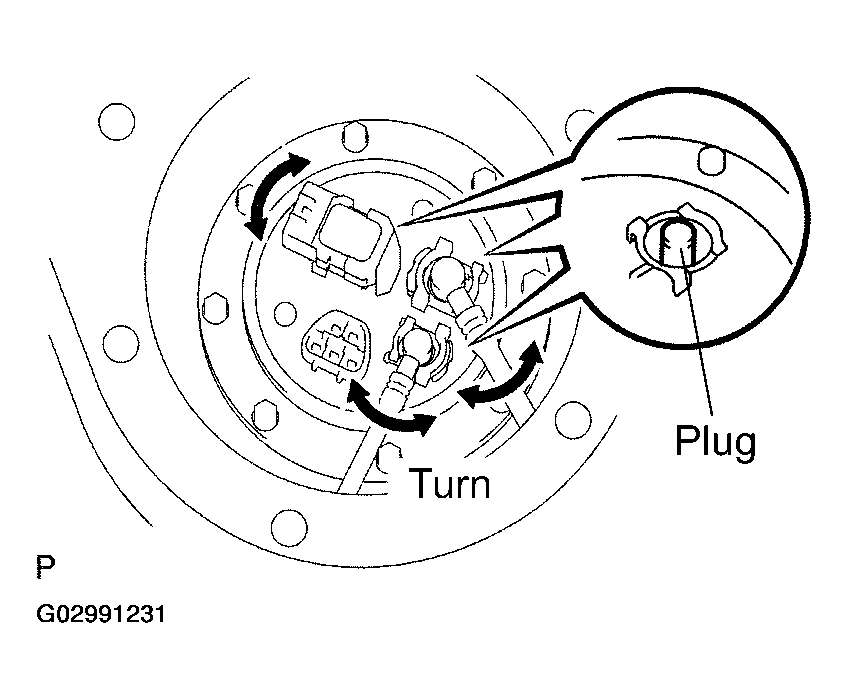 Plug

Turn

P

G02991231