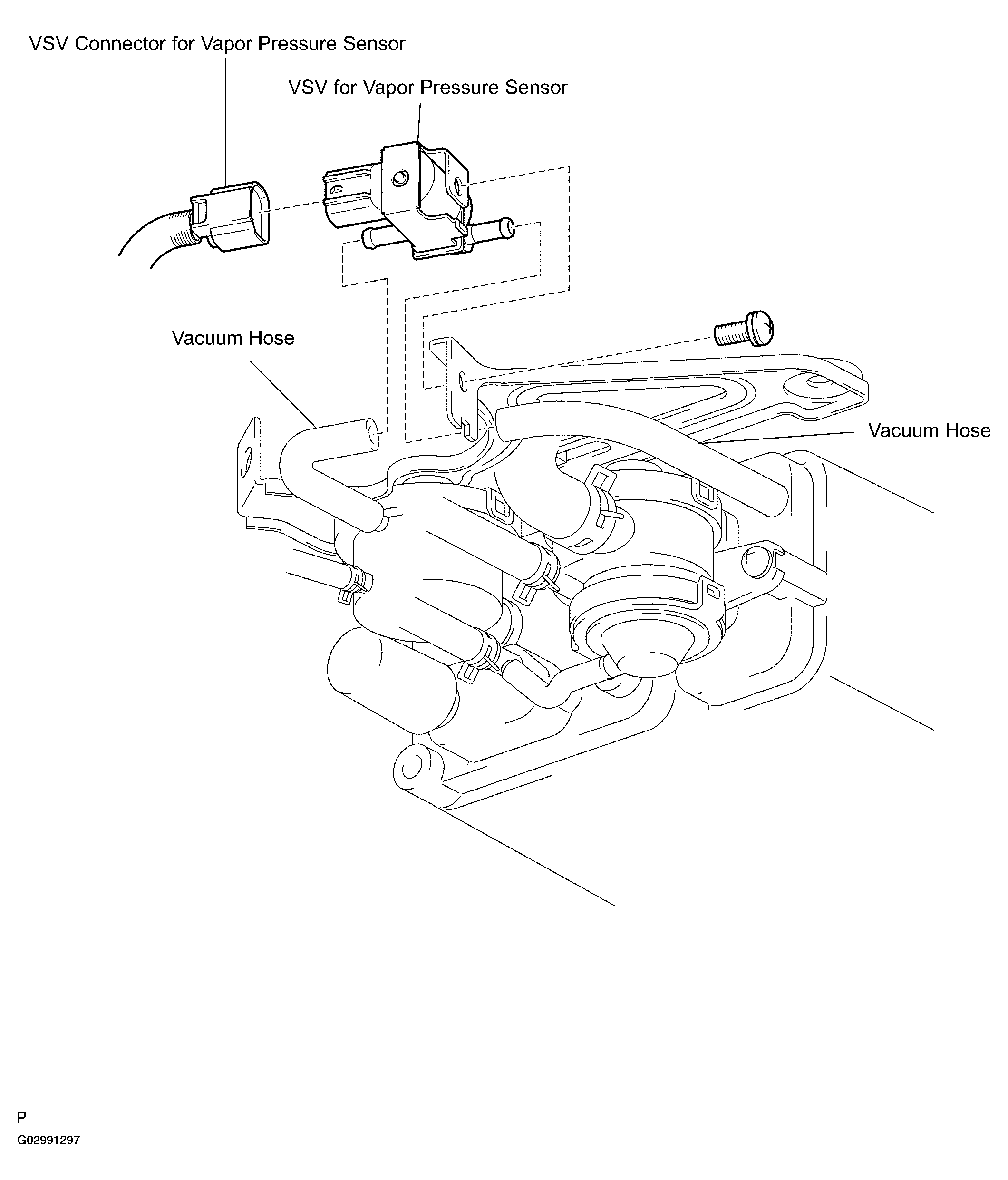 VSV Connector for Vapor Pressure Sensor

VSV for Vapor Pressure Sensor

Vacuum Hose

Vacuum Hose

P

G02991297