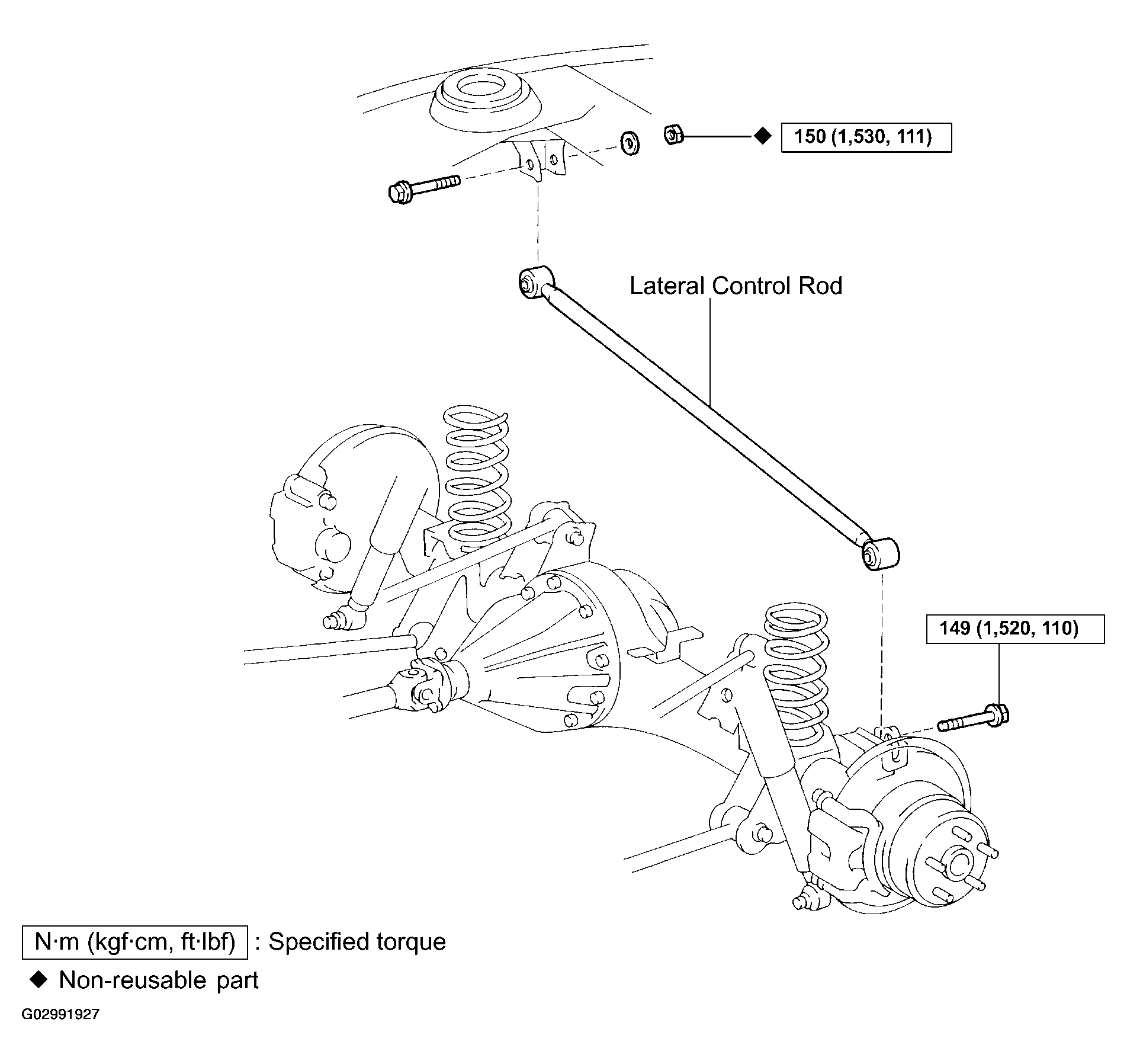 ◆ 150 (1,530, 111)

Lateral Control Rod

149 (1,520, 110)

N·m (kgf·cm, ft·lbf) : Specified torque

◆ Non-reusable part

G02991927