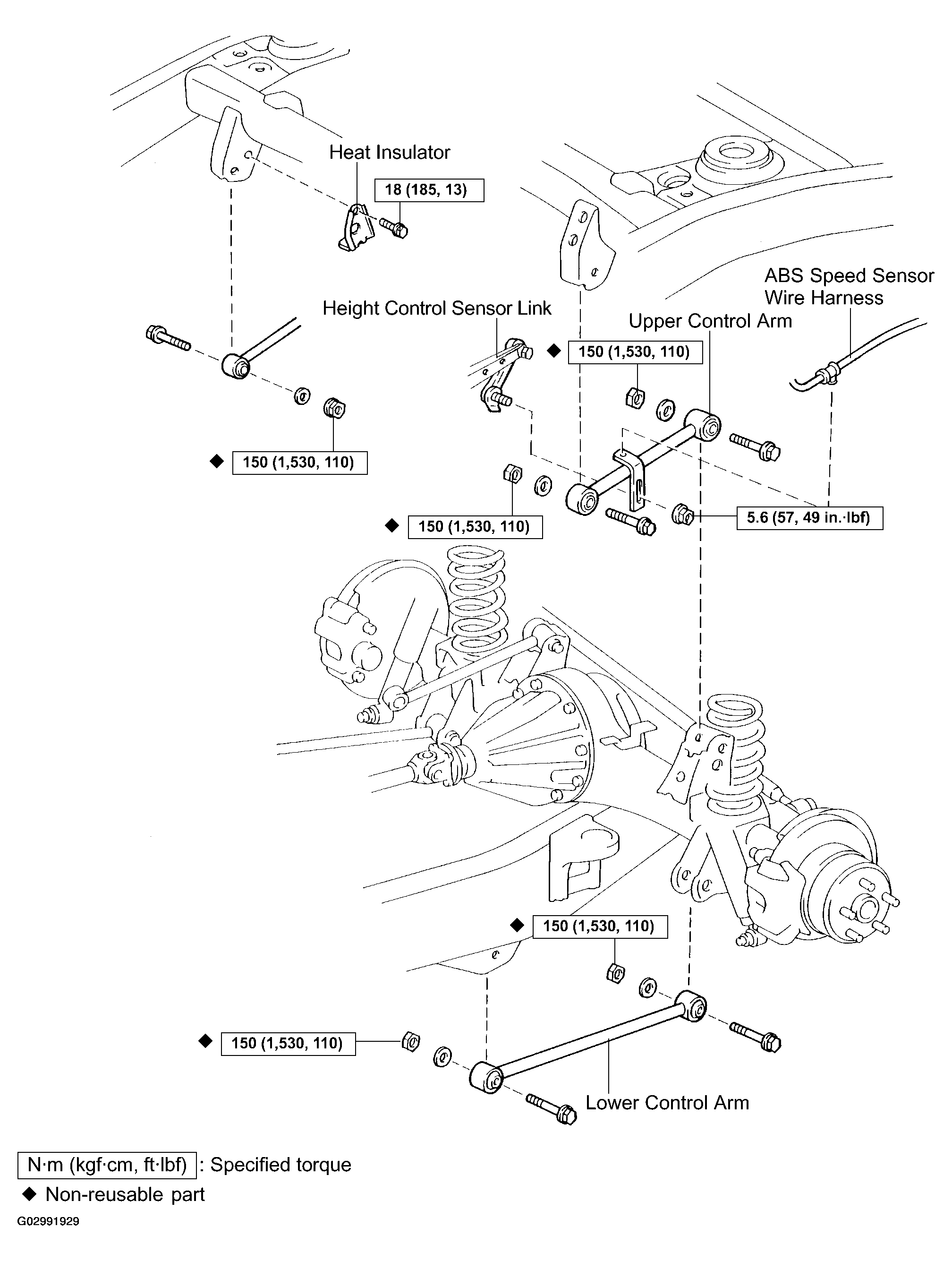 Heat Insulator

18 (185, 13)

ABS Speed Sensor Wire Harness

Height Control Sensor Link

Upper Control Arm

◆ 150 (1,530, 110)

◆ 150 (1,530, 110)

◆ 150 (1,530, 110)

5.6 (57, 49 in.·lbf)

◆ 150 (1,530, 110)

◆ 150 (1,530, 110)

Lower Control Arm

N·m (kgf·cm, ft·lbf) : Specified torque

◆ Non-reusable part

G02991929