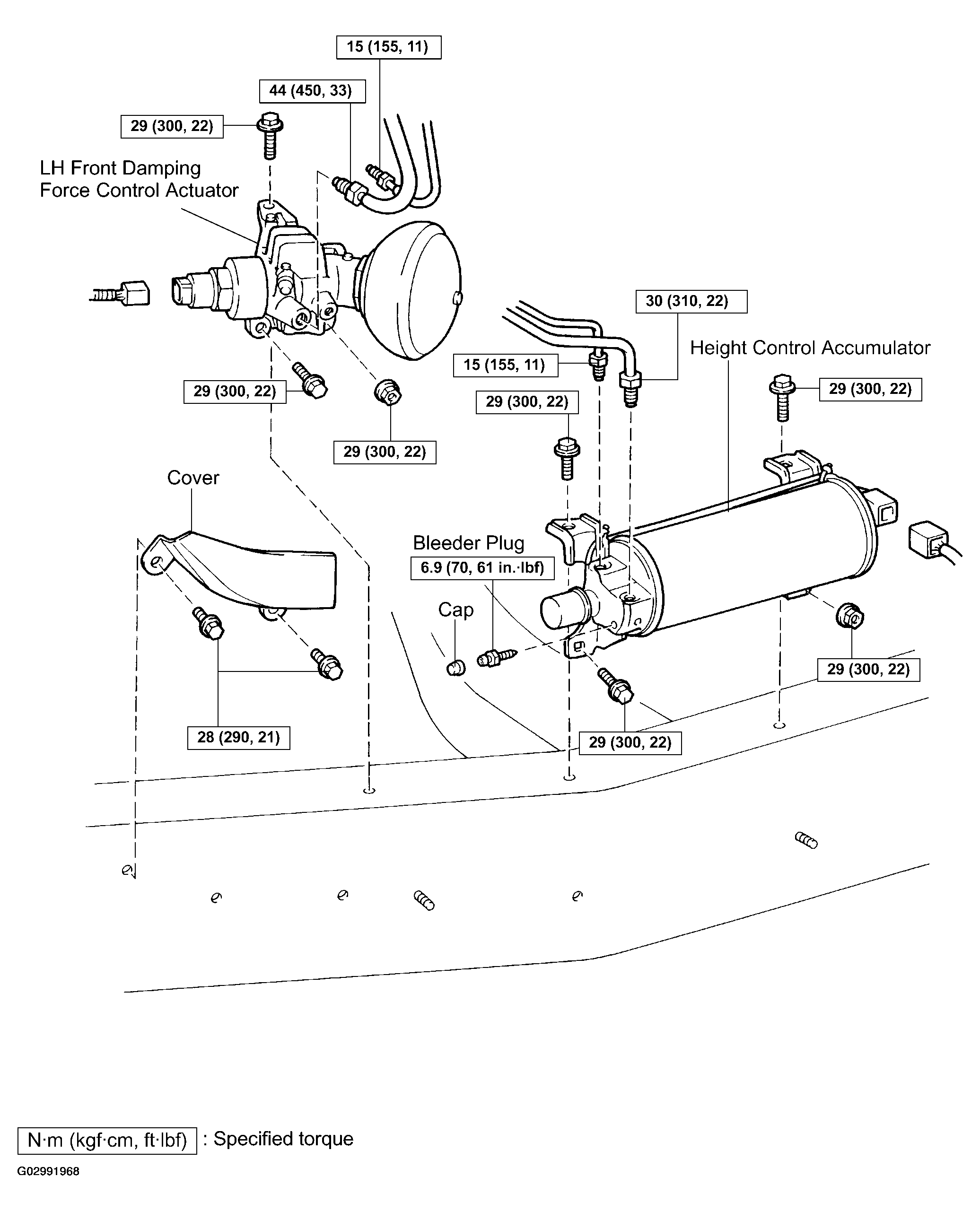 15 (155, 11)

44 (450, 33)

29 (300, 22)

LH Front Damping Force Control Actuator

30 (310, 22)

Height Control Accumulator

15 (155, 11)

29 (300, 22)

29 (300, 22)

29 (300, 22)

29 (300, 22)

Cover

Bleeder Plug

6.9 (70, 61 in.·lbf)

Cap

29 (300, 22)

28 (290, 21)

29 (300, 22)

N·m (kgf·cm, ft·lbf) : Specified torque

G02991968