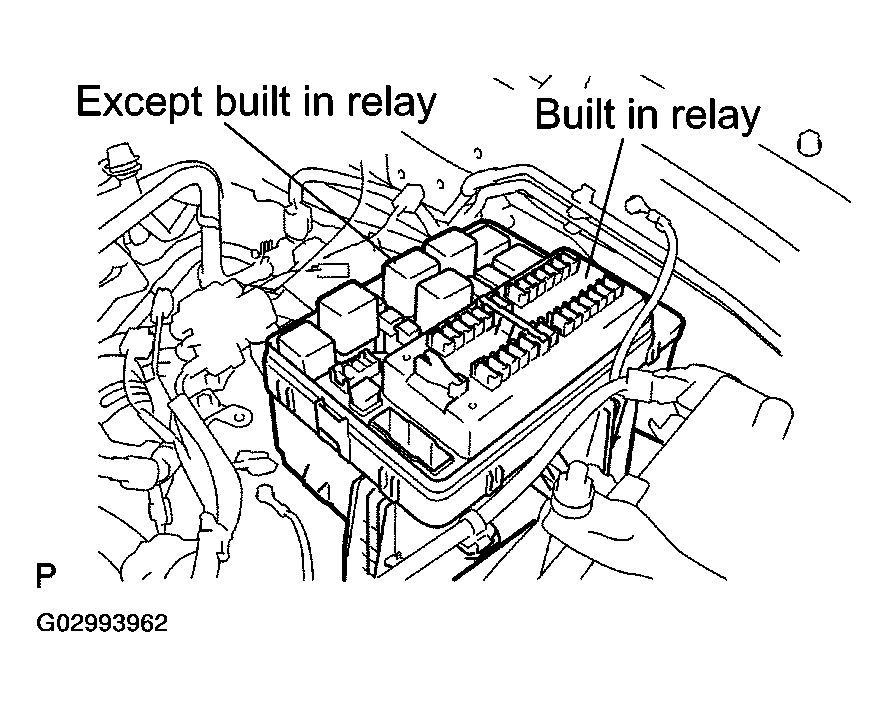 Except built in relay

Built in relay

P

G02993962