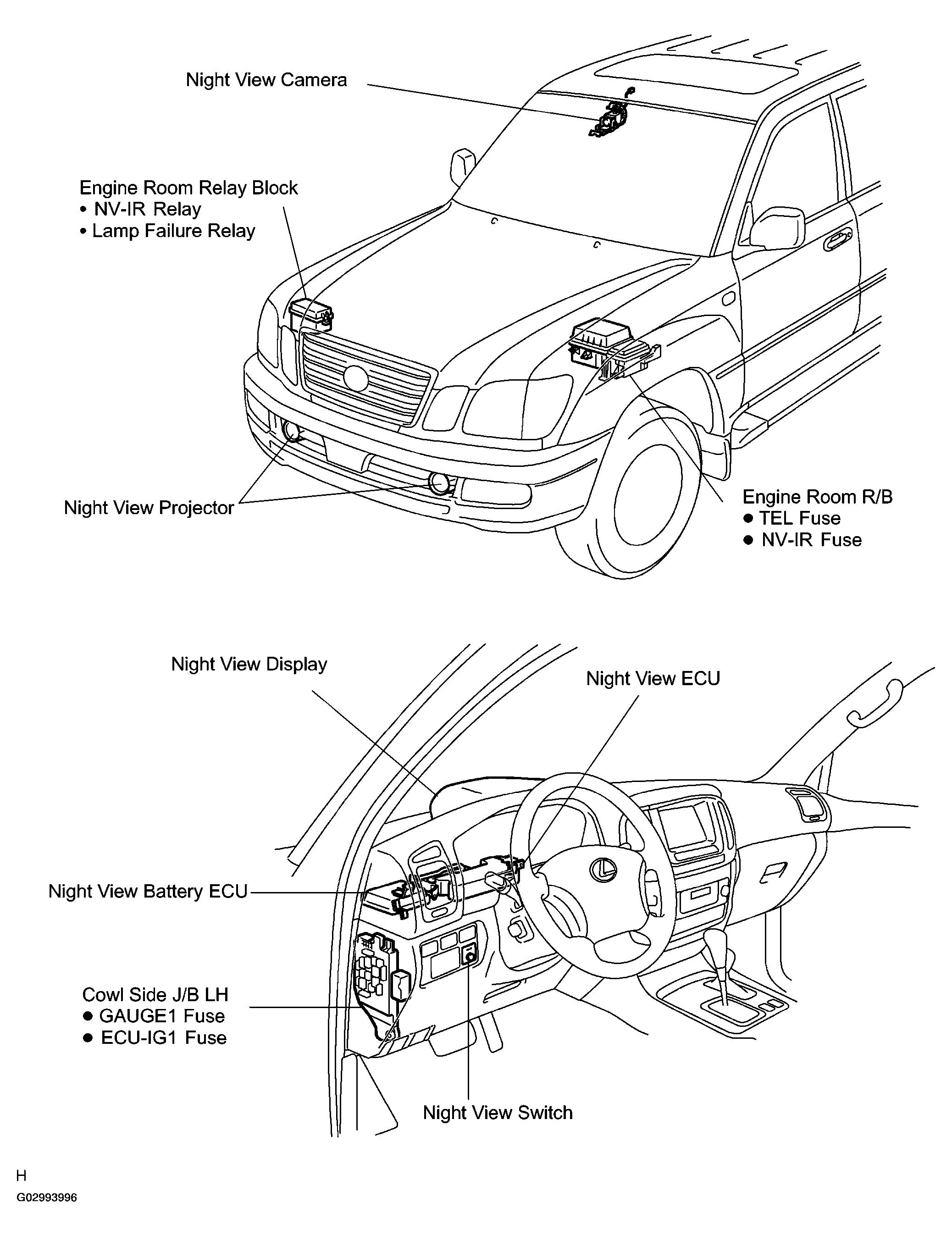 Night View Camera

Engine Room Relay Block
• NV-IR Relay
• Lamp Failure Relay

Night View Projector

Engine Room R/B
● TEL Fuse
● NV-IR Fuse

Night View Display

Night View ECU

Night View Battery ECU

Cowl Side J/B LH
● GAUGE1 Fuse
● ECU-IG1 Fuse

Night View Switch

H

G02993996