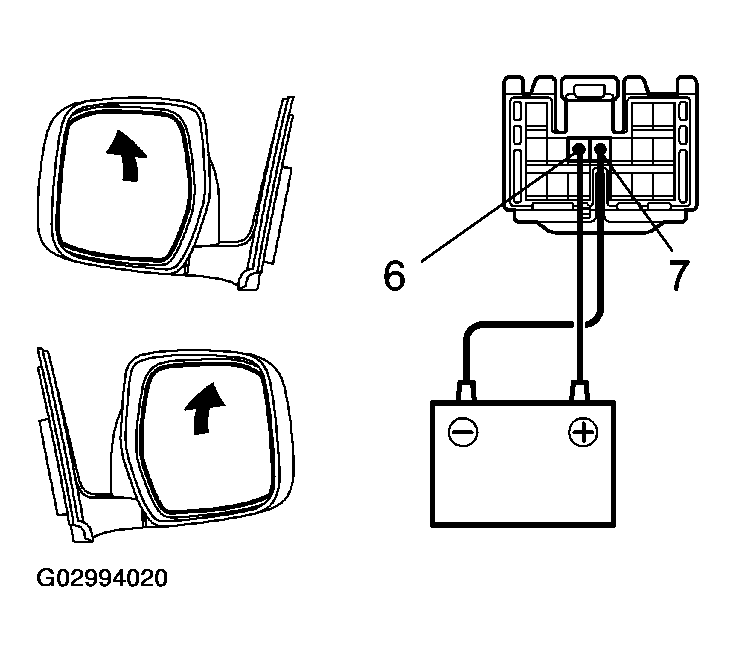 6
7
−
+
G02994020