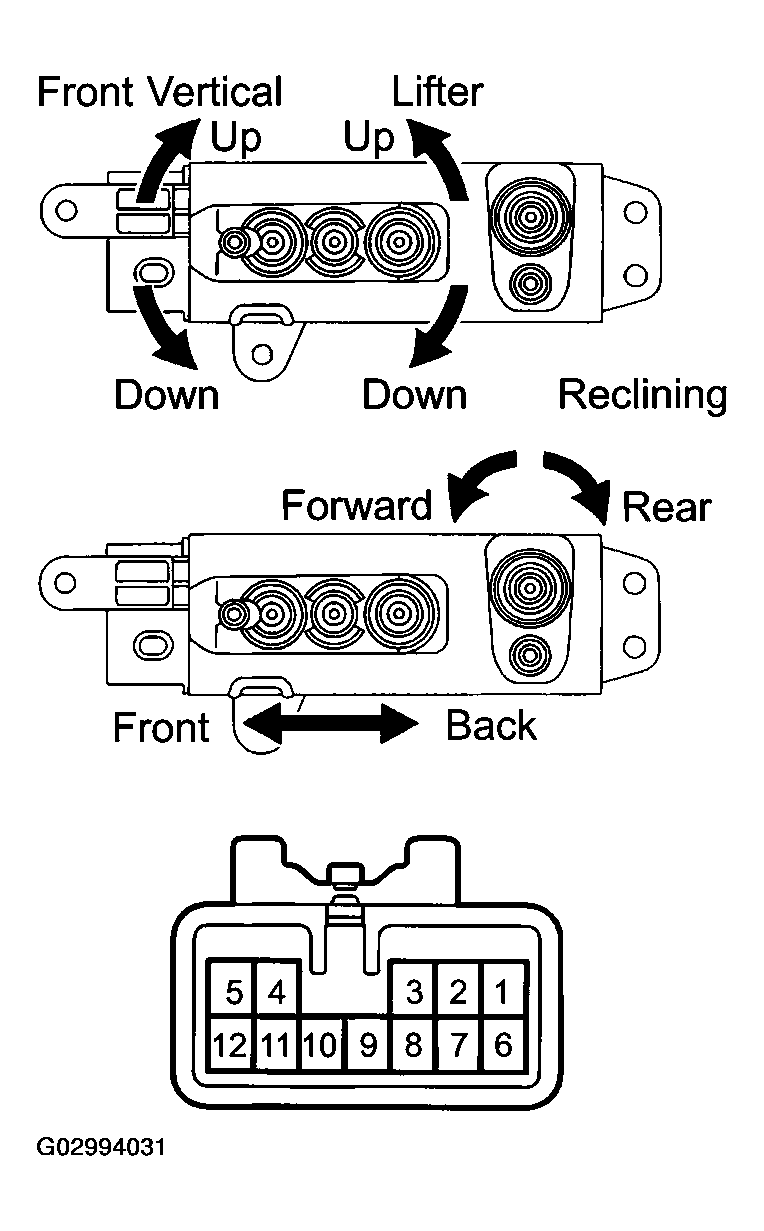 Front Vertical
Up
Lifter
Up
Down
Down
Reclining
Forward
Rear
Front
Back
5 4 3 2 1
12 11 10 9 8 7 6
G02994031