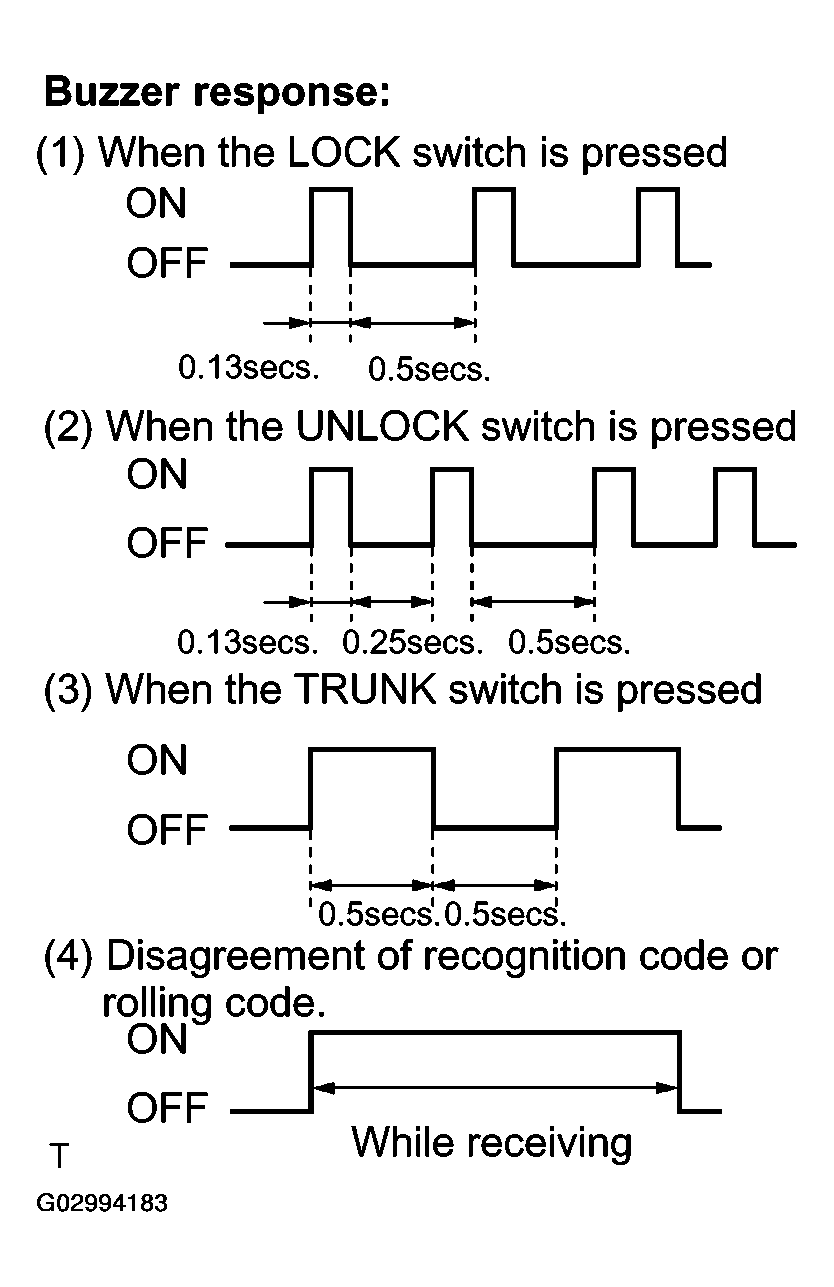 Buzzer response:

(1) When the LOCK switch is pressed

ON

OFF

0.13secs. 0.5secs.

(2) When the UNLOCK switch is pressed

ON

OFF

0.13secs. 0.25secs. 0.5secs.

(3) When the TRUNK switch is pressed

ON

OFF

0.5secs. 0.5secs.

(4) Disagreement of recognition code or rolling code.

ON

OFF

While receiving

T

G02994183