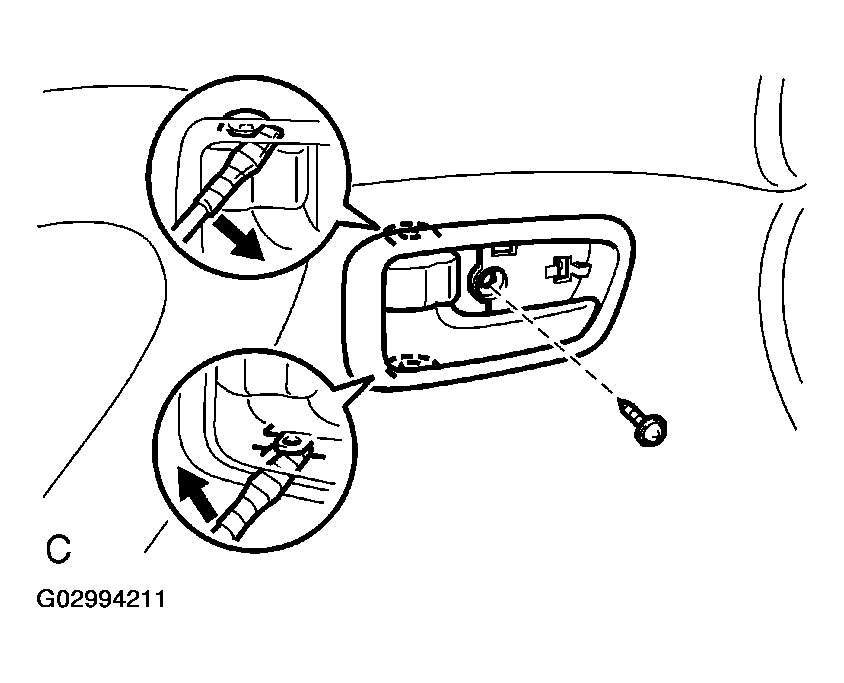 C

G02994211