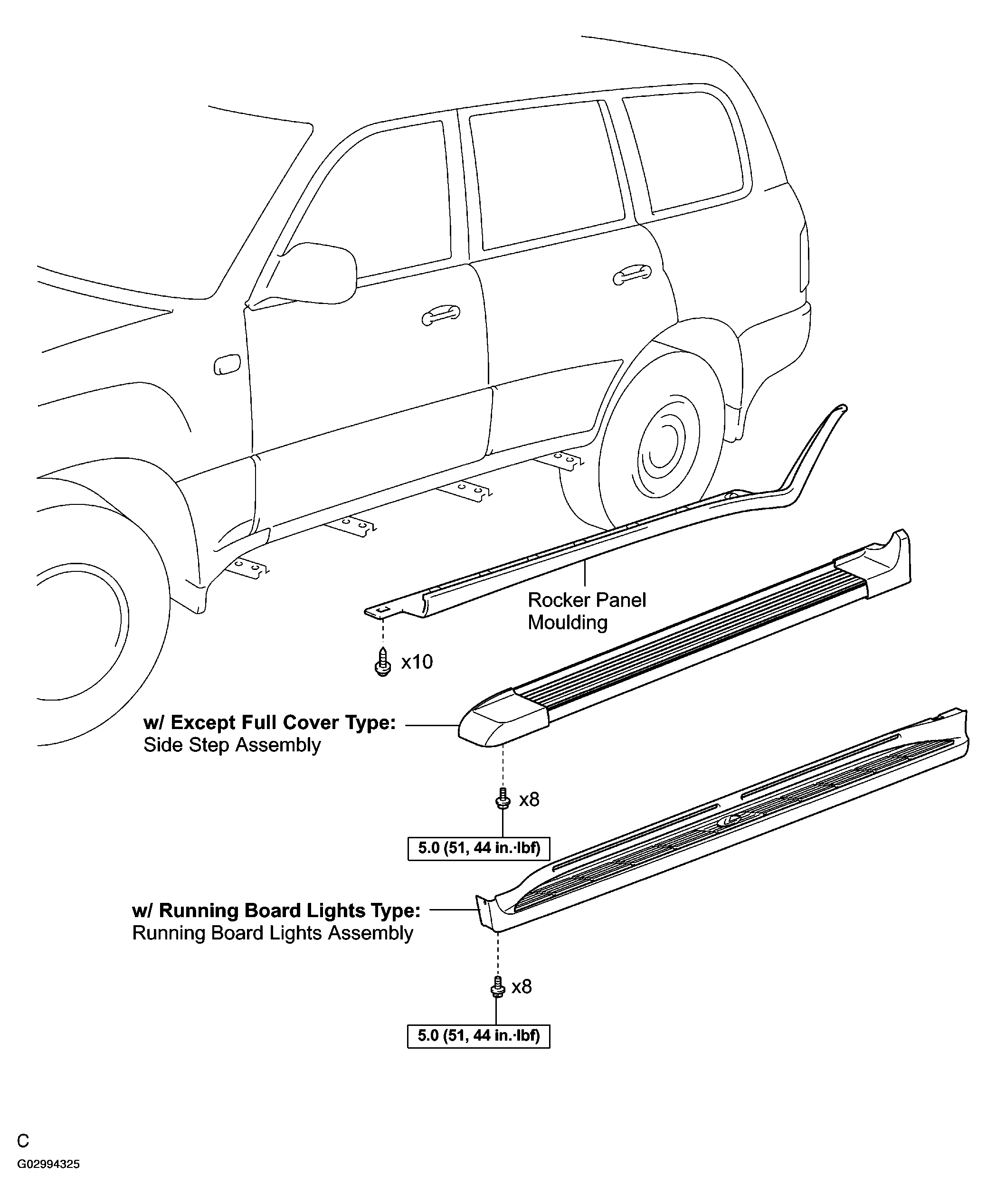 Rocker Panel Moulding

x10

w/ Except Full Cover Type:
Side Step Assembly

x8

5.0 (51, 44 in.·lbf)

w/ Running Board Lights Type:
Running Board Lights Assembly

x8

5.0 (51, 44 in.·lbf)

C
G02994325