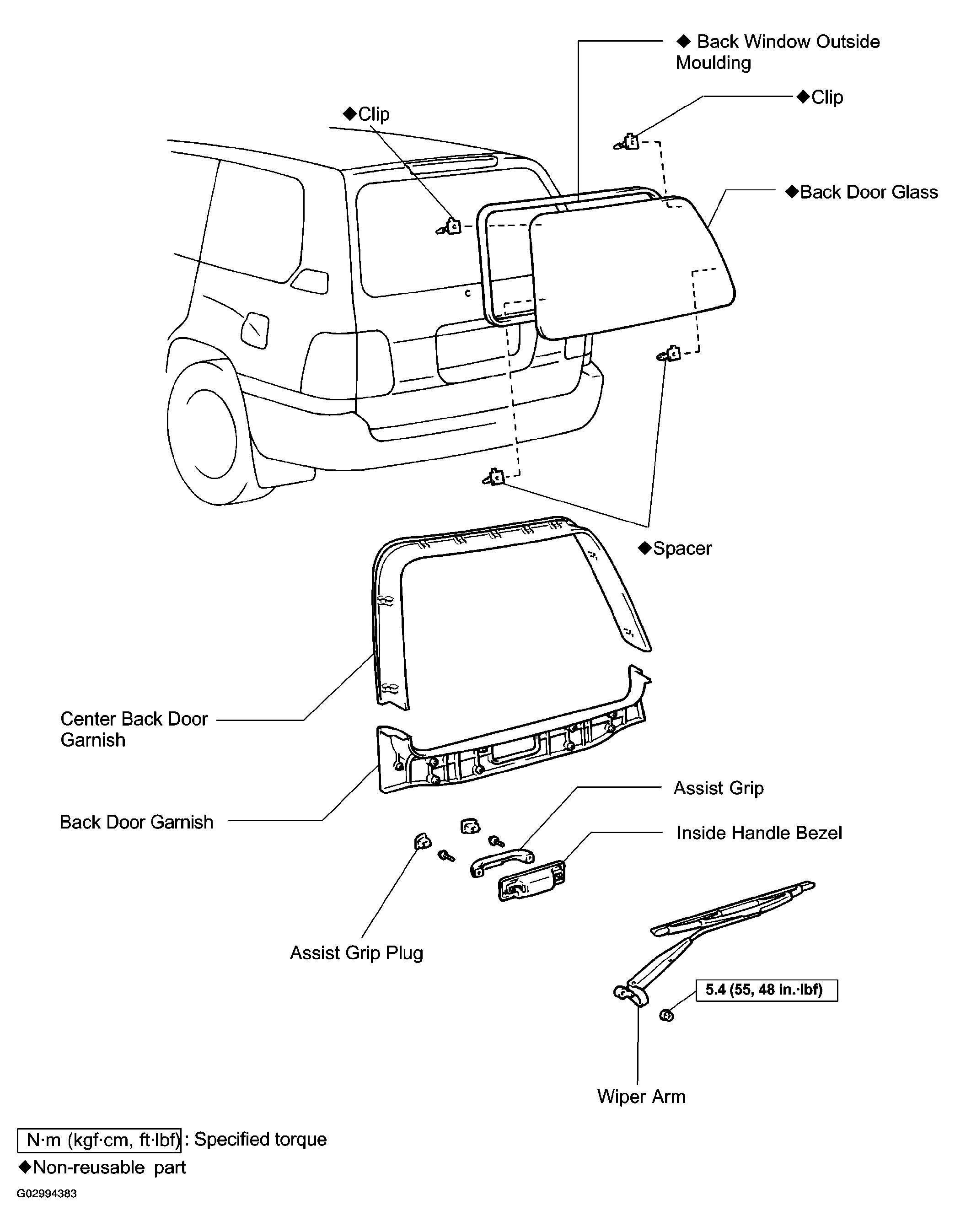 ◆ Back Window Outside Moulding

◆Clip

◆Clip

◆Back Door Glass

◆Spacer

Center Back Door Garnish

Back Door Garnish

Assist Grip

Inside Handle Bezel

Assist Grip Plug

5.4 (55, 48 in.·lbf)

Wiper Arm

N·m (kgf·cm, ft·lbf) : Specified torque

◆Non-reusable part

G02994383