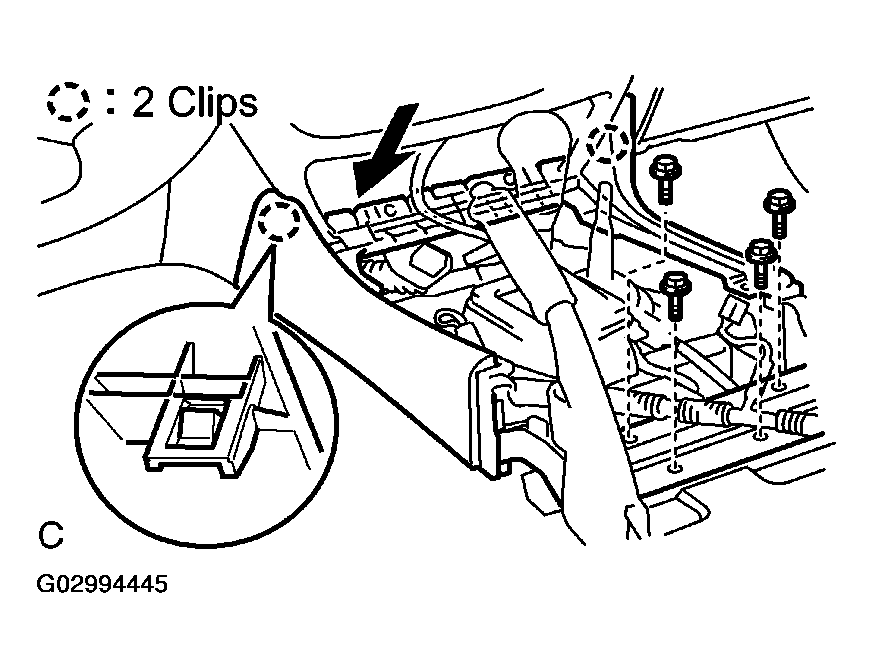 : 2 Clips

C

G02994445