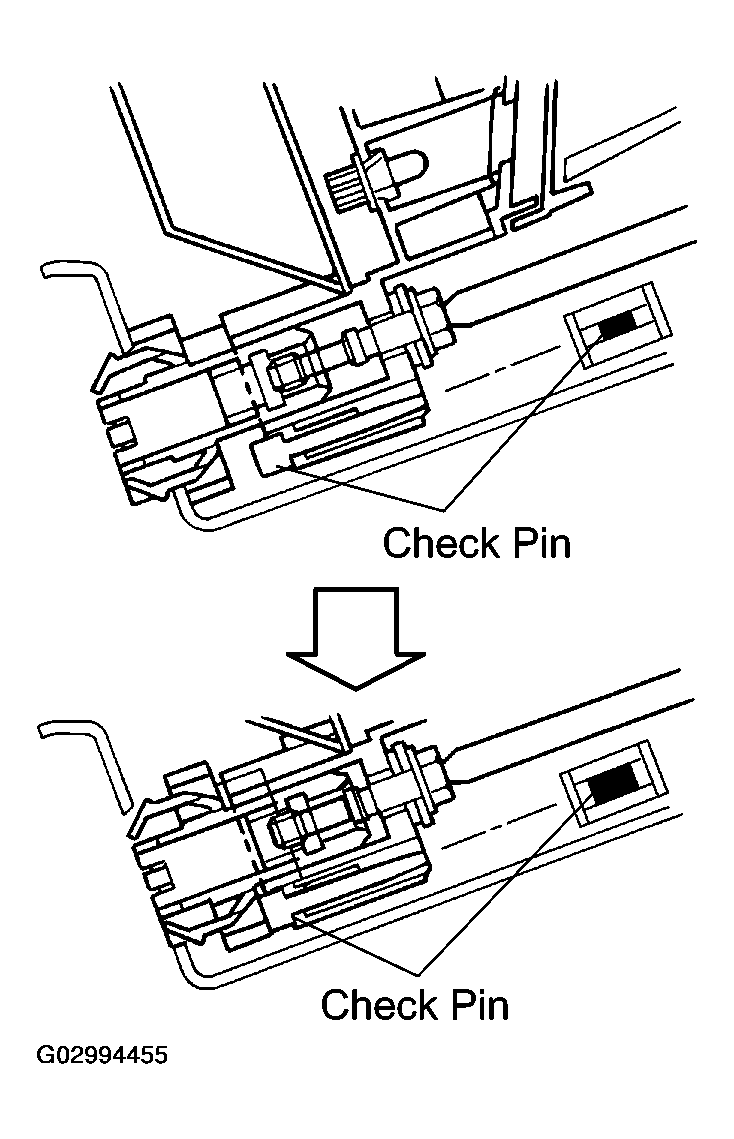 Check Pin

Check Pin

G02994455