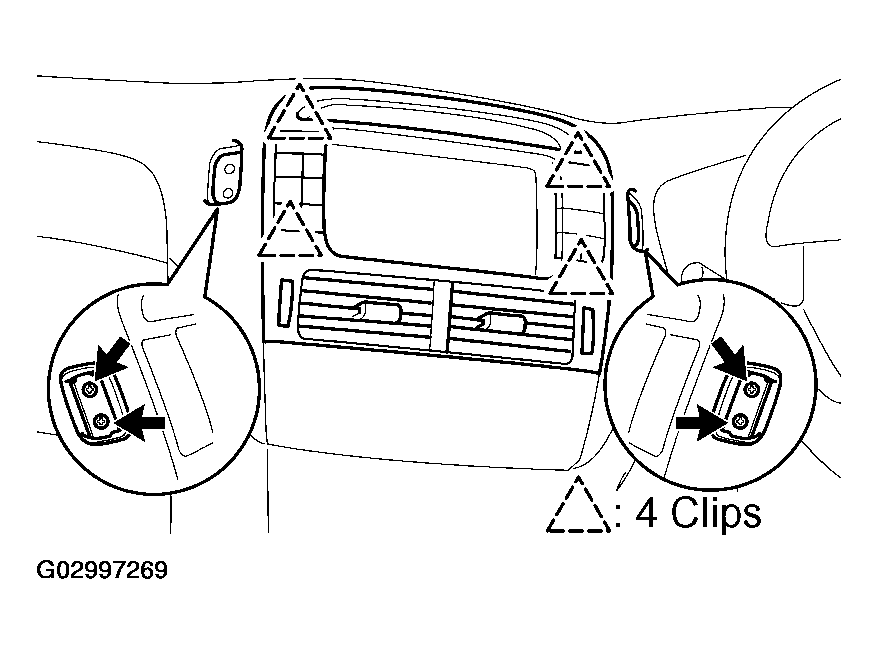 : 4 Clips

G02997269