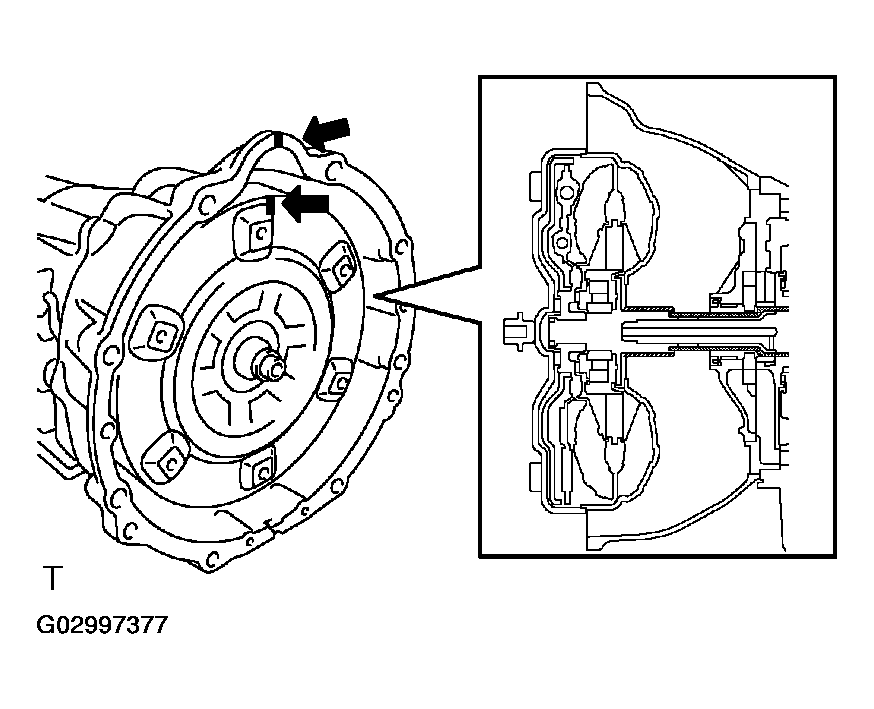 T

G02997377