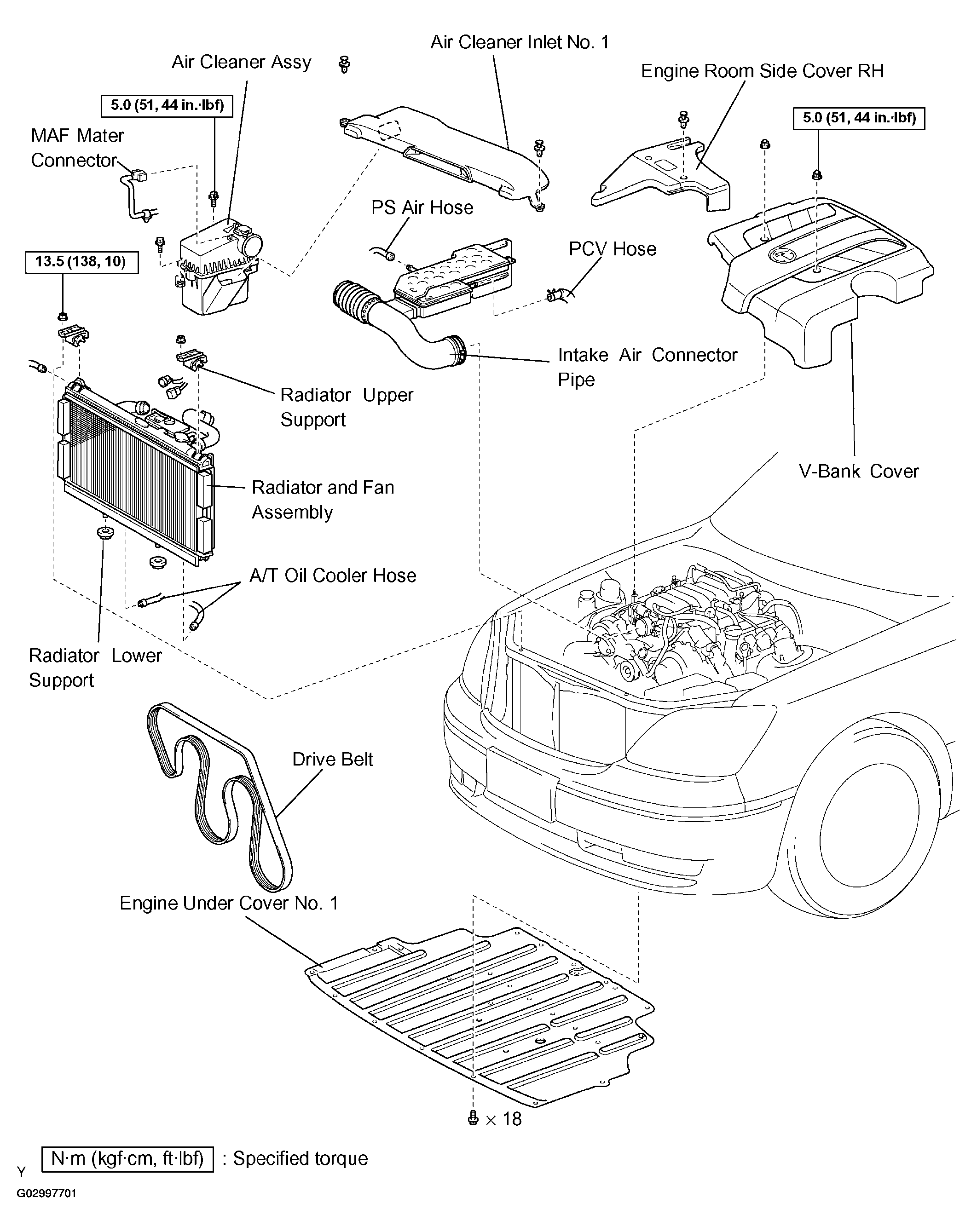 Air Cleaner Inlet No. 1

Air Cleaner Assy

Engine Room Side Cover RH

5.0 (51, 44 in.·lbf)

5.0 (51, 44 in.·lbf)

MAF Mater Connector

PS Air Hose

PCV Hose

13.5 (138, 10)

Intake Air Connector Pipe

Radiator Upper Support

V-Bank Cover

Radiator and Fan Assembly

A/T Oil Cooler Hose

Radiator Lower Support

Drive Belt

Engine Under Cover No. 1

× 18

Y

N·m (kgf·cm, ft·lbf) : Specified torque

G02997701