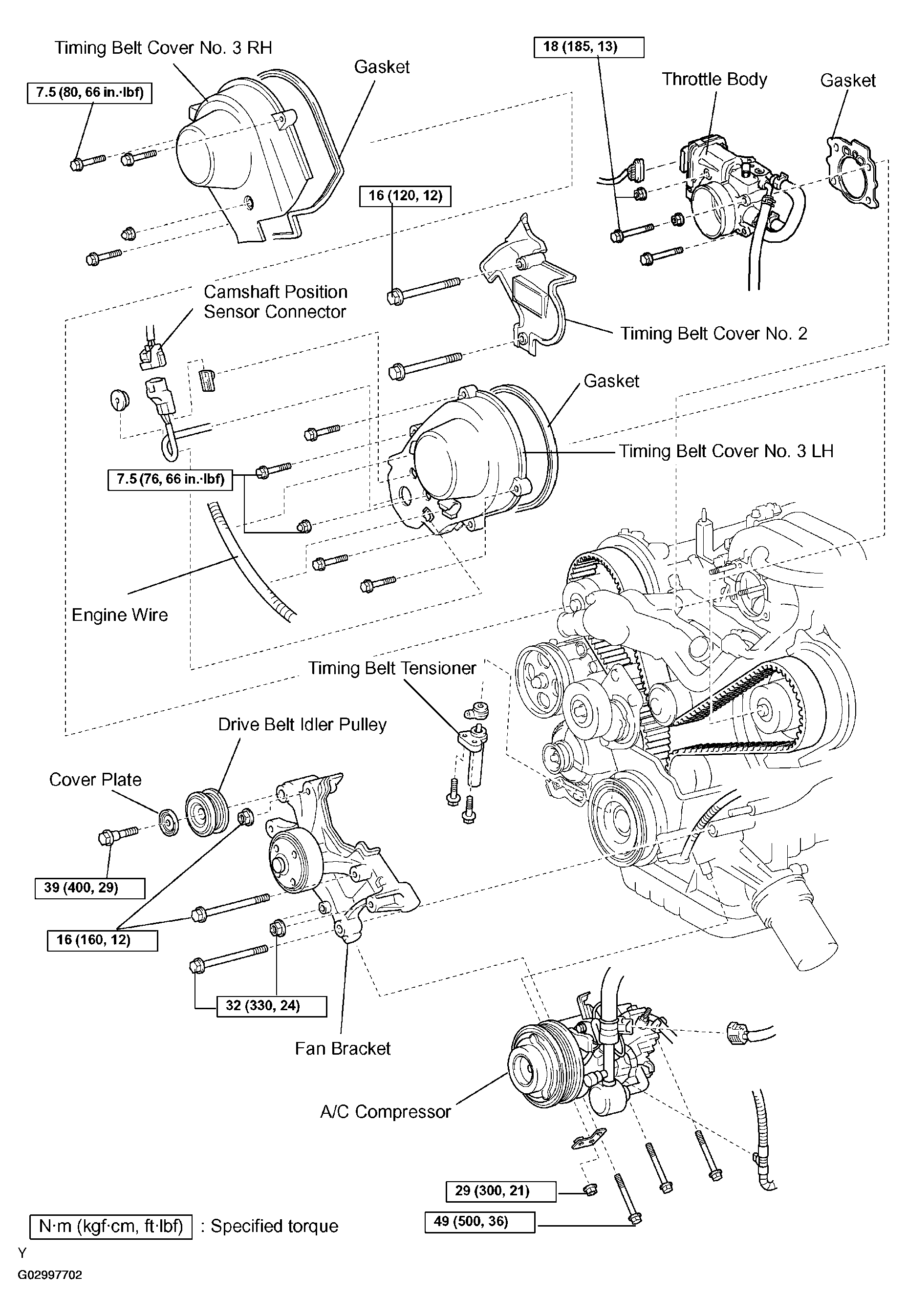 Timing Belt Cover No. 3 RH

Gasket

7.5 (80, 66 in.·lbf)

18 (185, 13)

Throttle Body

Gasket

16 (120, 12)

Camshaft Position Sensor Connector

Timing Belt Cover No. 2

Gasket

Timing Belt Cover No. 3 LH

7.5 (76, 66 in.·lbf)

Engine Wire

Timing Belt Tensioner

Drive Belt Idler Pulley

Cover Plate

39 (400, 29)

16 (160, 12)

32 (330, 24)

Fan Bracket

A/C Compressor

29 (300, 21)

49 (500, 36)

N·m (kgf·cm, ft·lbf) : Specified torque

Y

G02997702