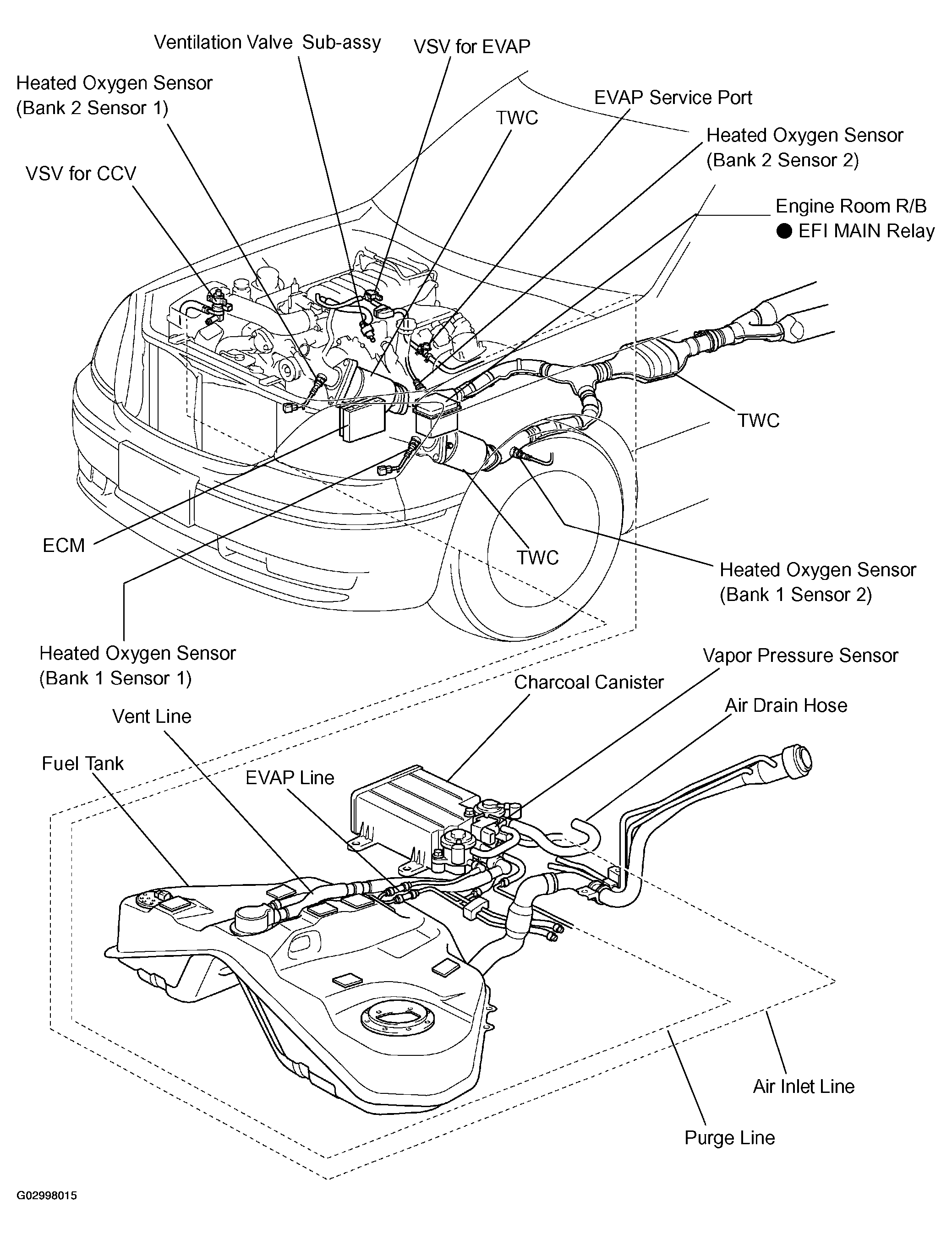 Ventilation Valve Sub-assy

VSV for EVAP

Heated Oxygen Sensor
(Bank 2 Sensor 1)

EVAP Service Port

TWC

Heated Oxygen Sensor
(Bank 2 Sensor 2)

VSV for CCV

Engine Room R/B
● EFI MAIN Relay

TWC

ECM

TWC

Heated Oxygen Sensor
(Bank 1 Sensor 2)

Heated Oxygen Sensor
(Bank 1 Sensor 1)

Vapor Pressure Sensor

Charcoal Canister

Air Drain Hose

Vent Line

Fuel Tank

EVAP Line

Air Inlet Line

Purge Line

G02998015