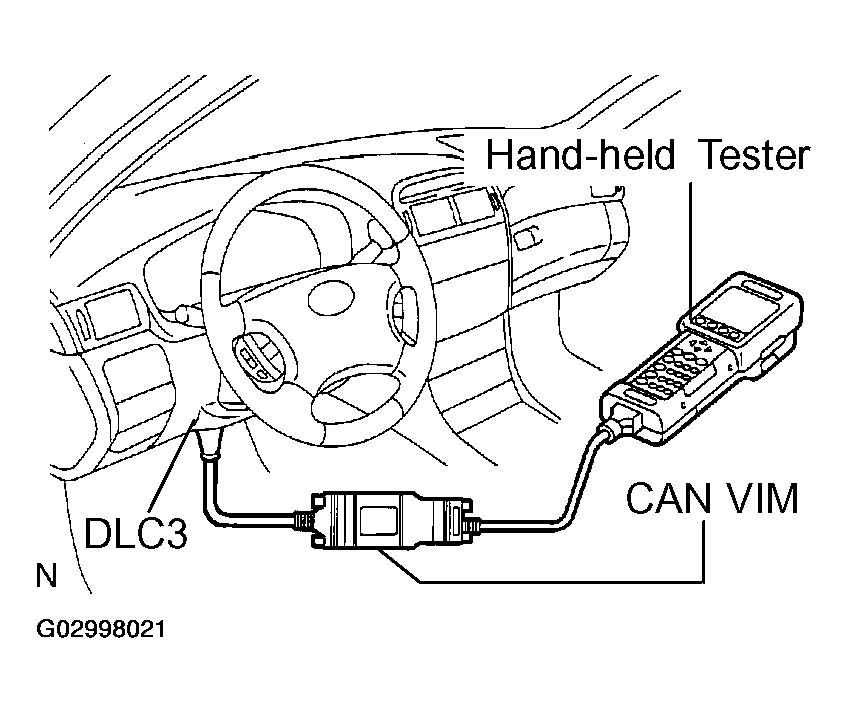 Hand-held Tester

CAN VIM

DLC3

N

G02998021