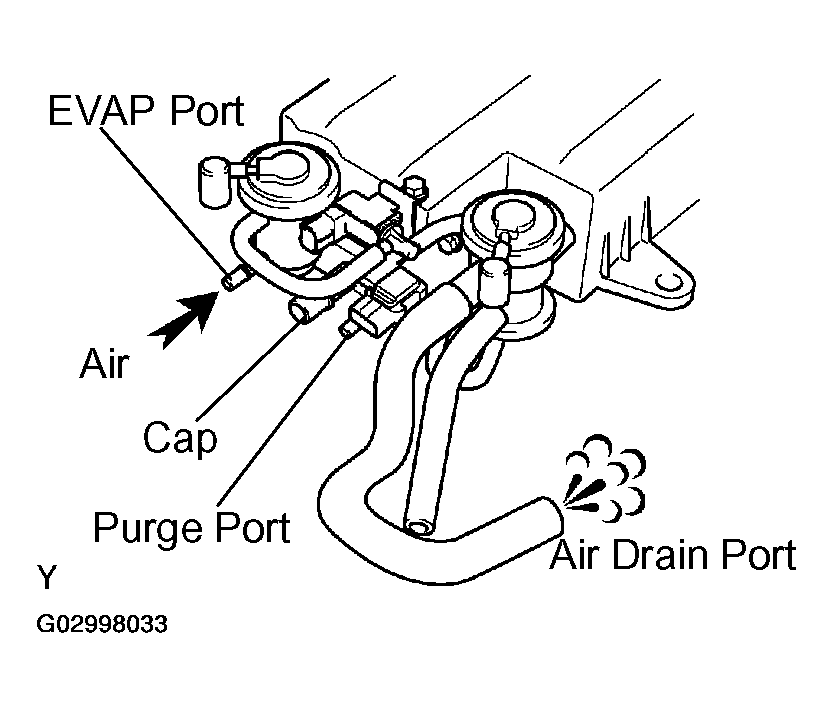 EVAP Port

Air

Cap

Purge Port

Air Drain Port

Y

G02998033