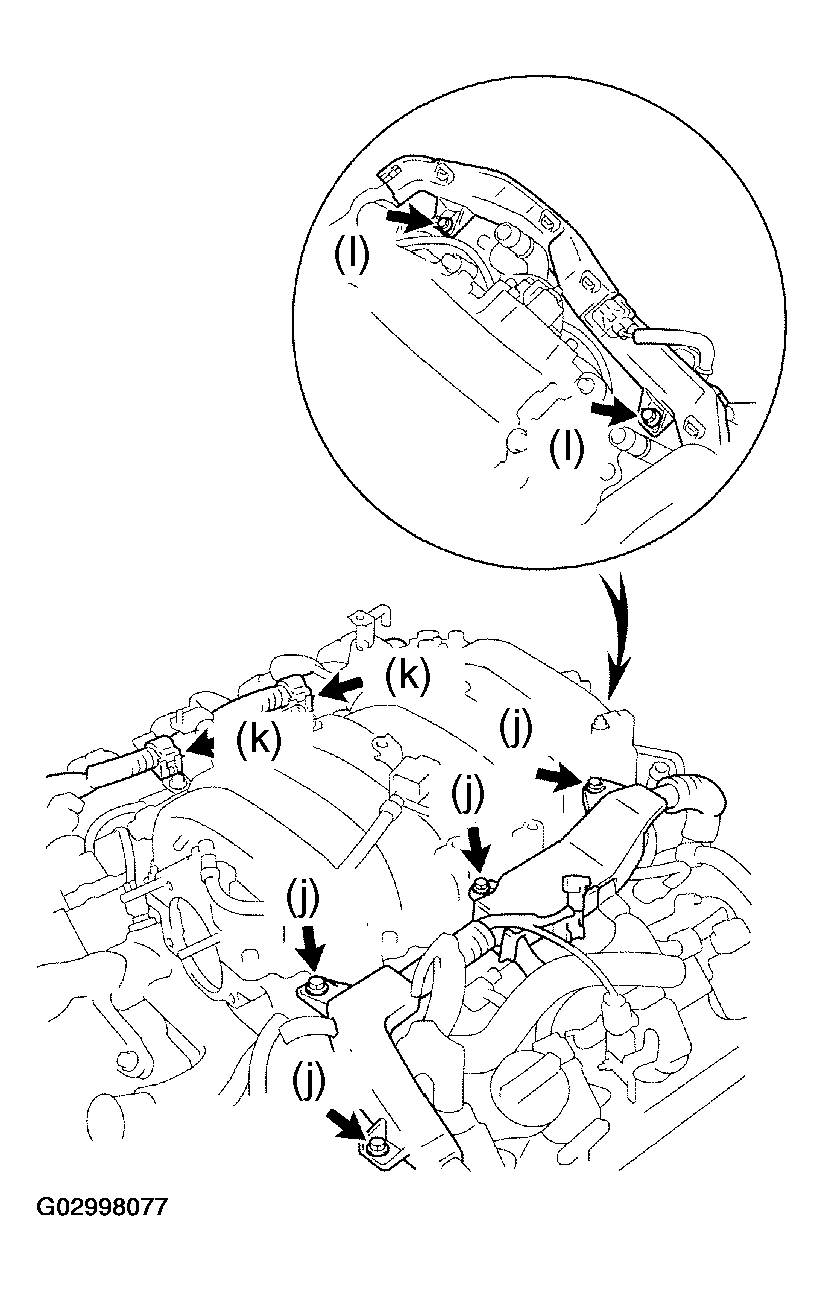 (l)
(l)
(k)
(k)
(j)
(j)
(j)
(j)
G02998077