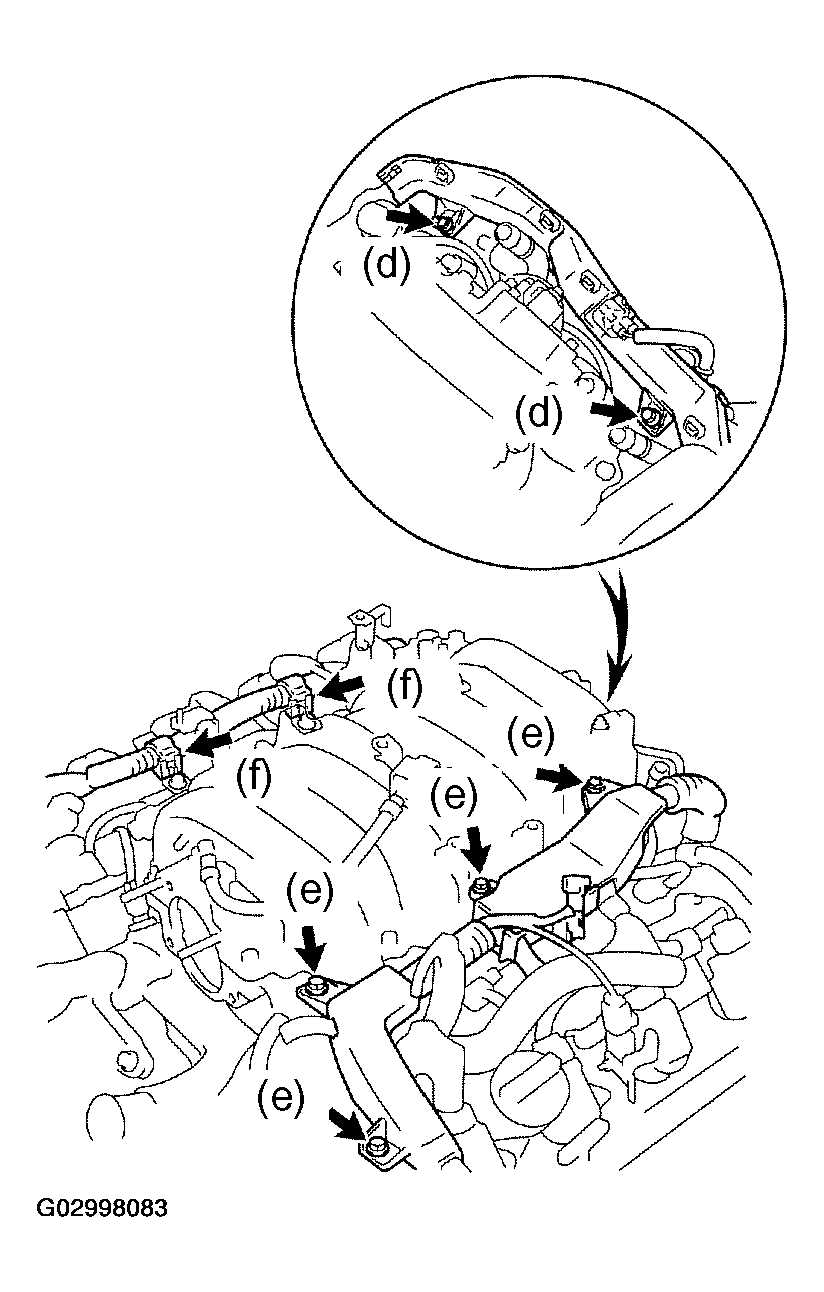 (d)
(d)
(f)
(e)
(f)
(e)
(e)
(e)
G02998083