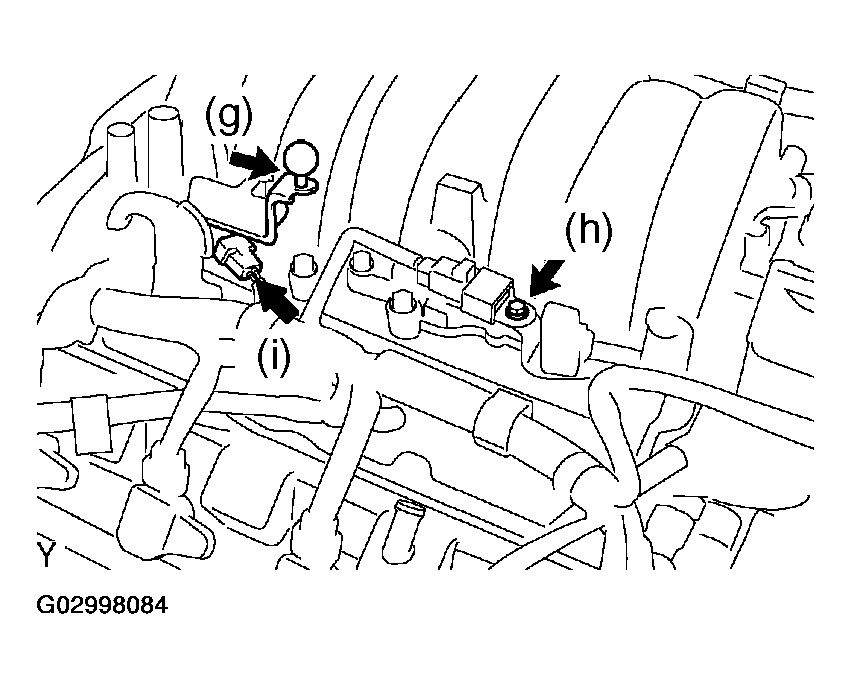 (g)
(h)
(i)
Y
G02998084