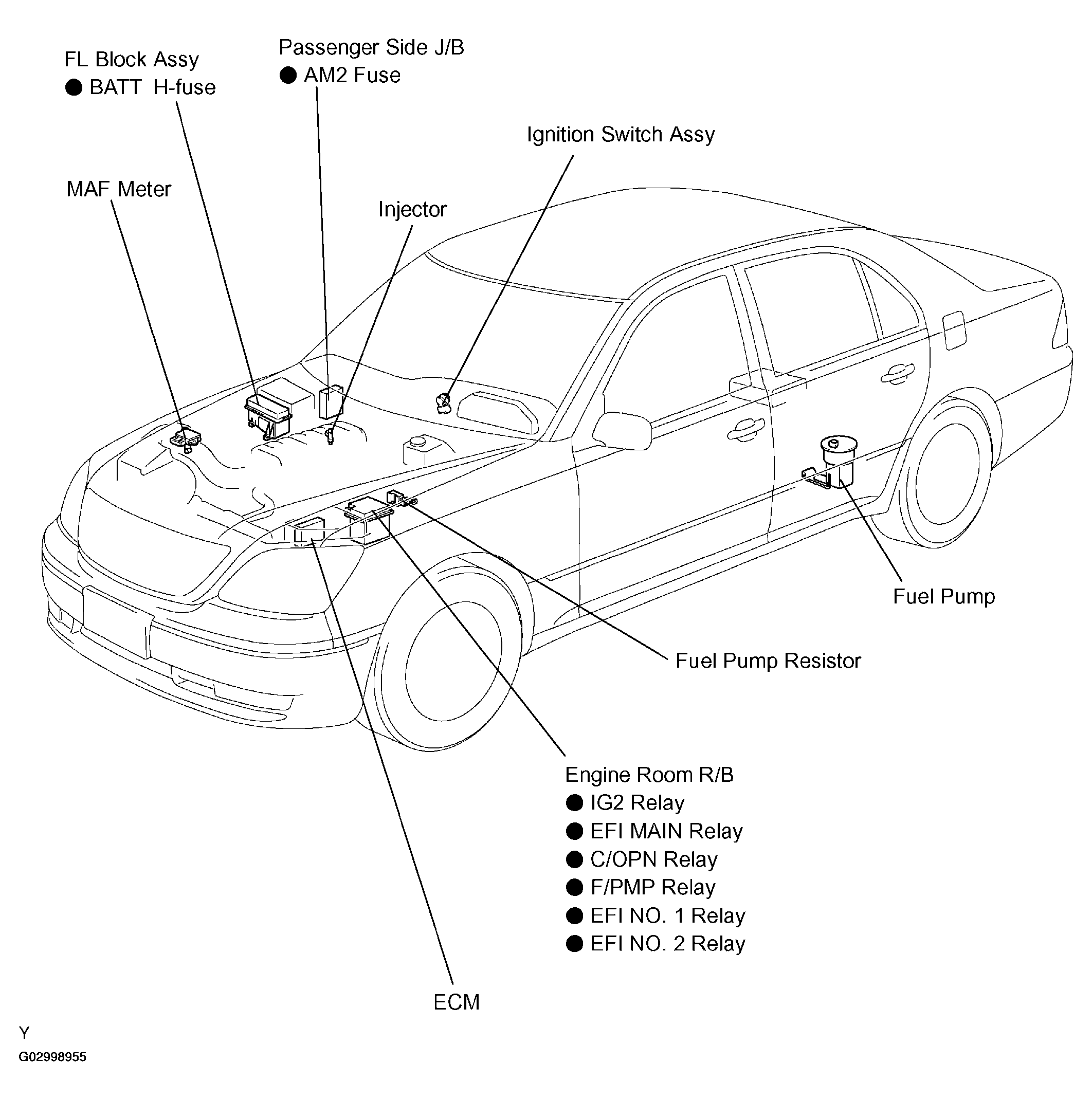 FL Block Assy
● BATT H-fuse

Passenger Side J/B
● AM2 Fuse

Ignition Switch Assy

MAF Meter

Injector

Fuel Pump

Fuel Pump Resistor

Engine Room R/B
● IG2 Relay
● EFI MAIN Relay
● C/OPN Relay
● F/PMP Relay
● EFI NO. 1 Relay
● EFI NO. 2 Relay

ECM

Y
G02998955