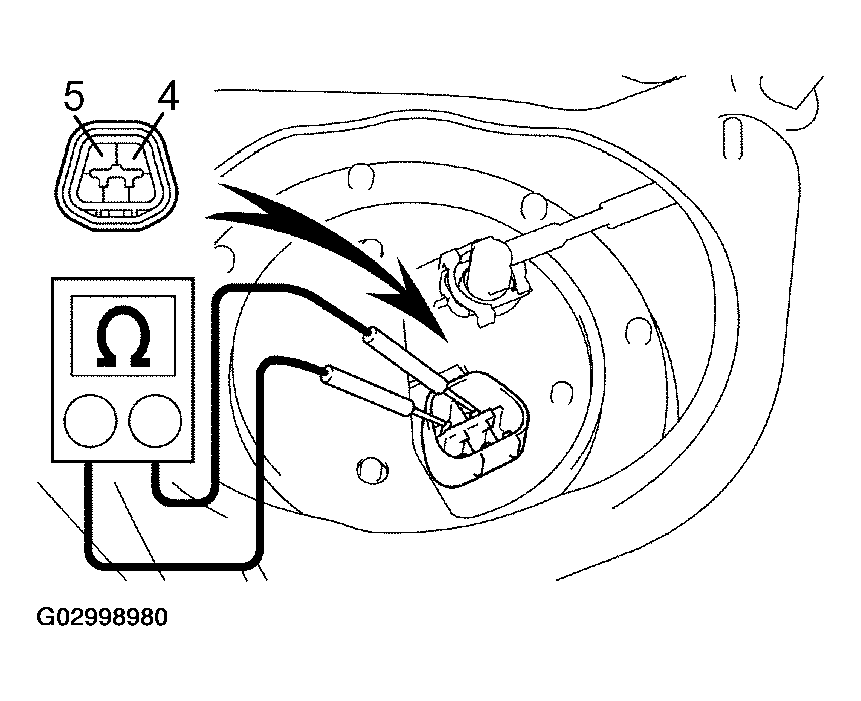 5
4
Ω
G02998980