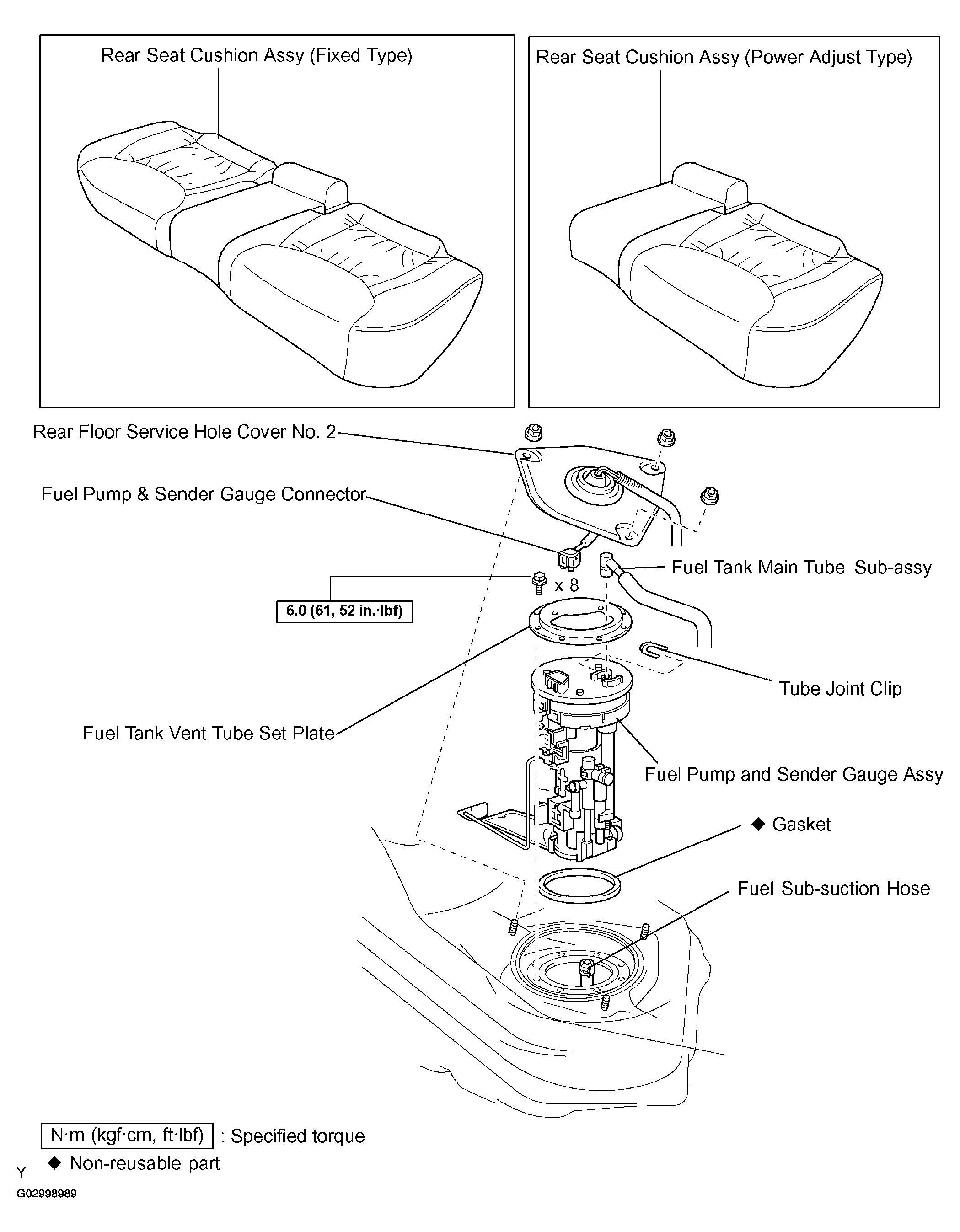 Rear Seat Cushion Assy (Fixed Type)

Rear Seat Cushion Assy (Power Adjust Type)

Rear Floor Service Hole Cover No. 2

Fuel Pump & Sender Gauge Connector

Fuel Tank Main Tube Sub-assy

x 8

6.0 (61, 52 in.·lbf)

Tube Joint Clip

Fuel Tank Vent Tube Set Plate

Fuel Pump and Sender Gauge Assy

◆ Gasket

Fuel Sub-suction Hose

N·m (kgf·cm, ft·lbf) : Specified torque

◆ Non-reusable part

Y

G02998989