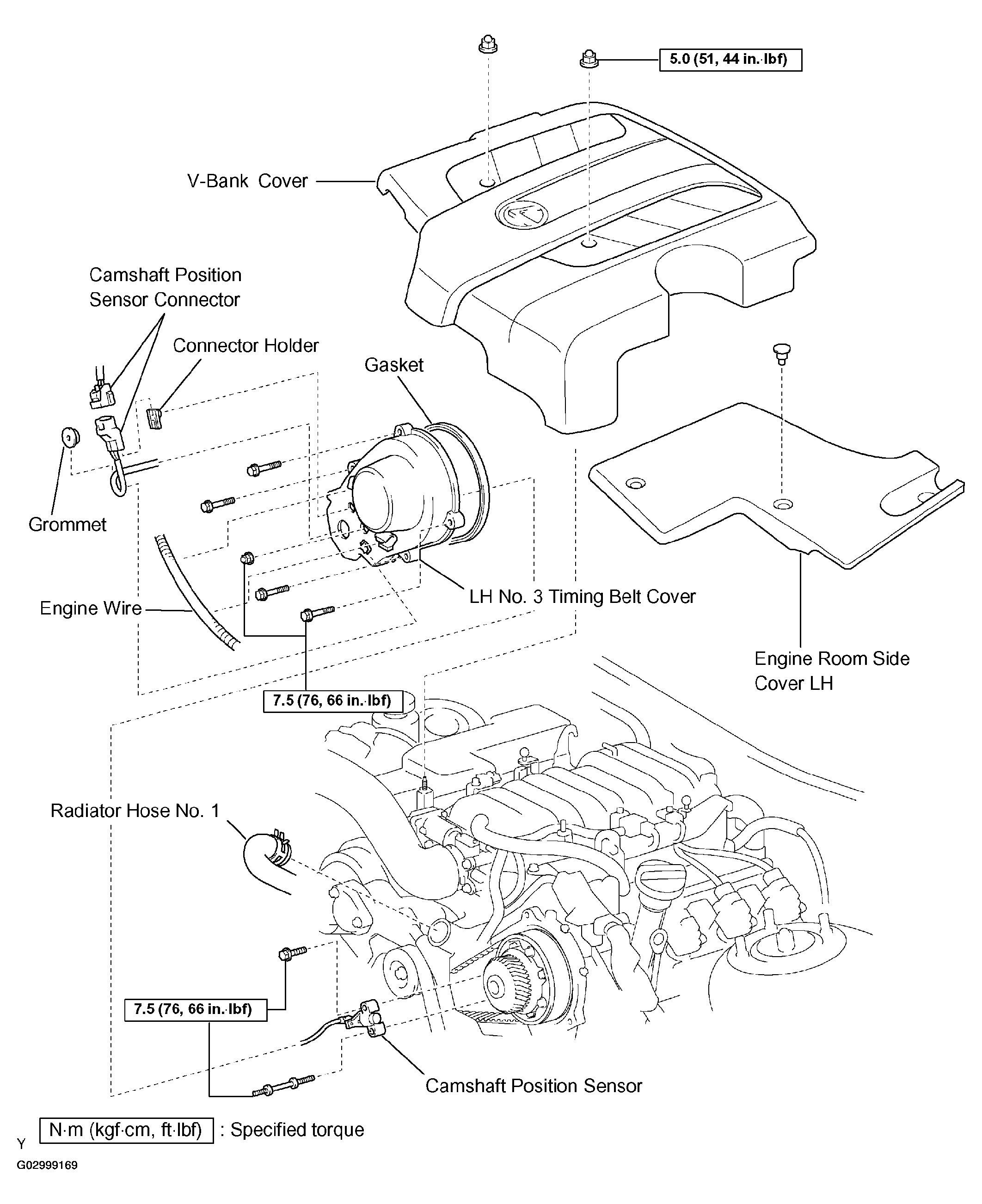 5.0 (51, 44 in.·lbf)

V-Bank Cover

Camshaft Position Sensor Connector

Connector Holder

Gasket

Grommet

Engine Wire

LH No. 3 Timing Belt Cover

Engine Room Side Cover LH

7.5 (76, 66 in.·lbf)

Radiator Hose No. 1

7.5 (76, 66 in.·lbf)

Camshaft Position Sensor

N·m (kgf·cm, ft·lbf) : Specified torque

Y

G02999169