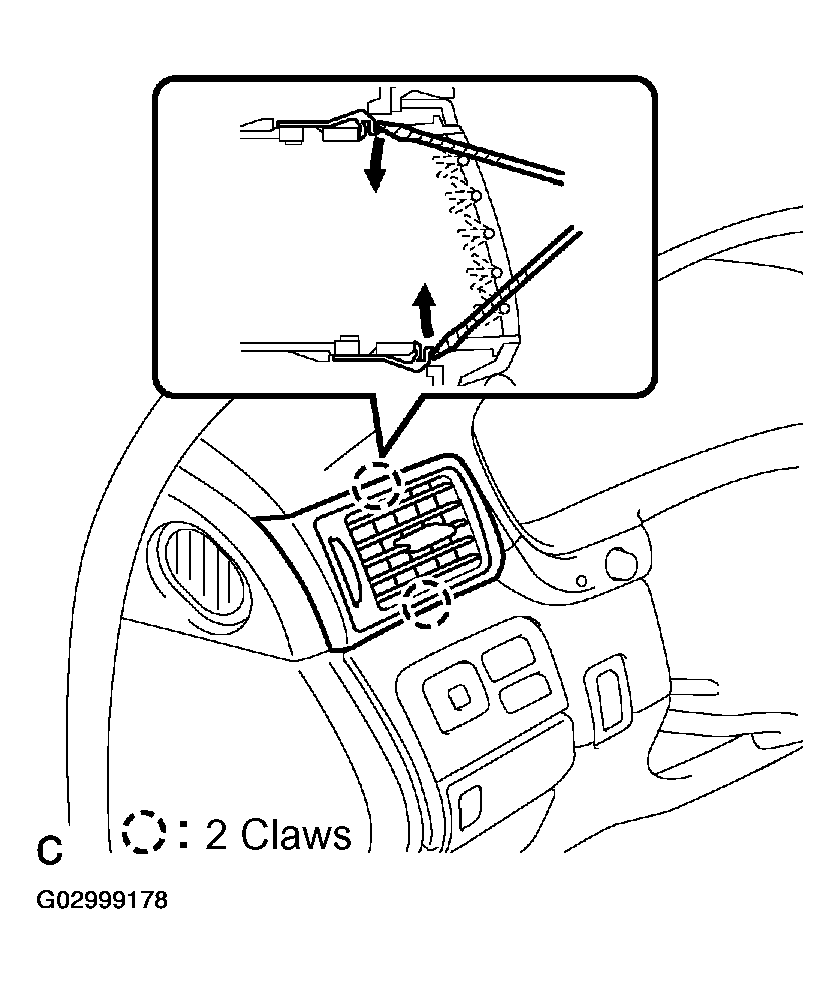 C

: 2 Claws

G02999178