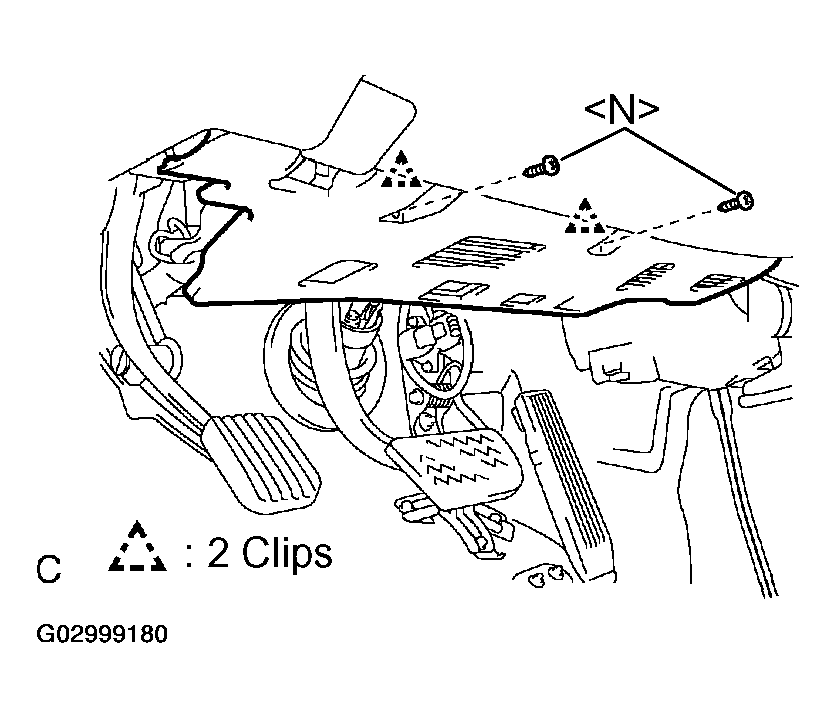 <N>

C : 2 Clips

G02999180