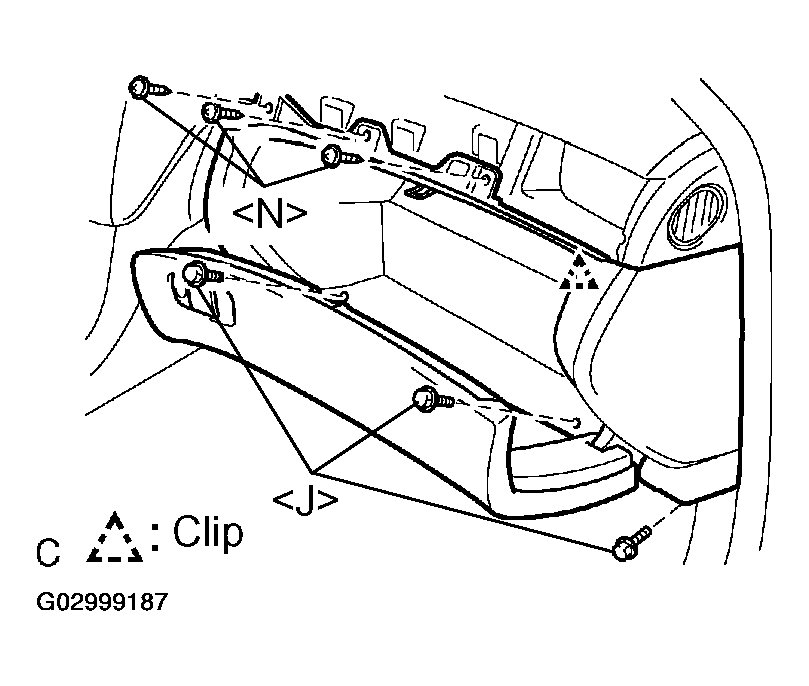 <N>

<J>

C : Clip

G02999187