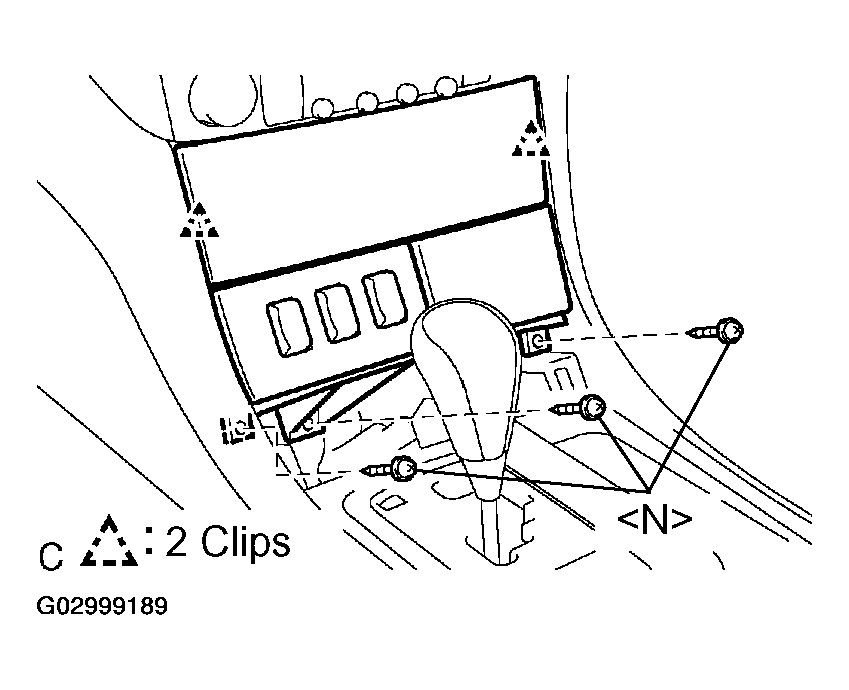 <N>

C : 2 Clips

G02999189