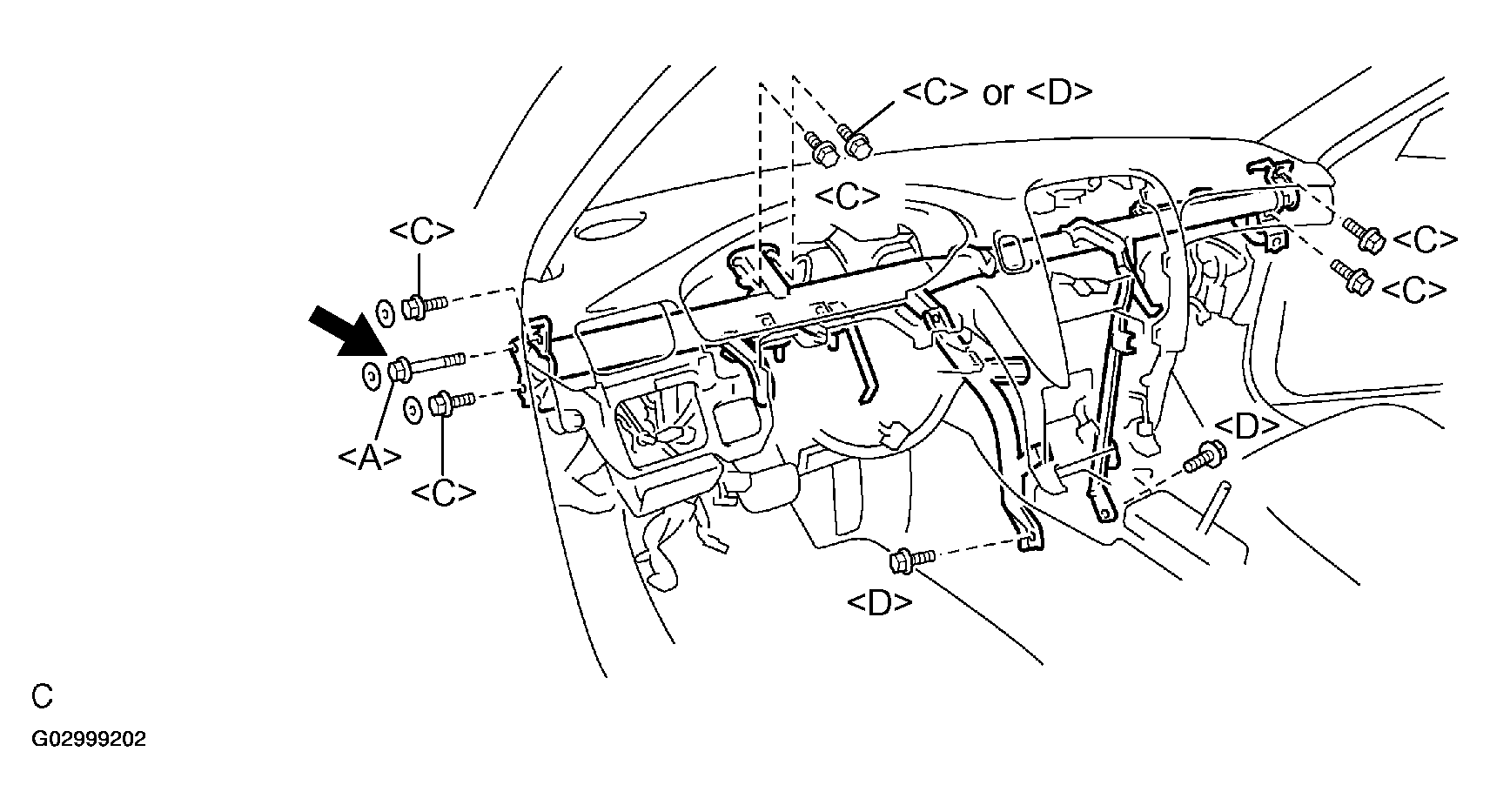 <C> or <D>

<C>

<C>

<C>

<C>

<A>

<C>

<D>

<D>

C

G02999202