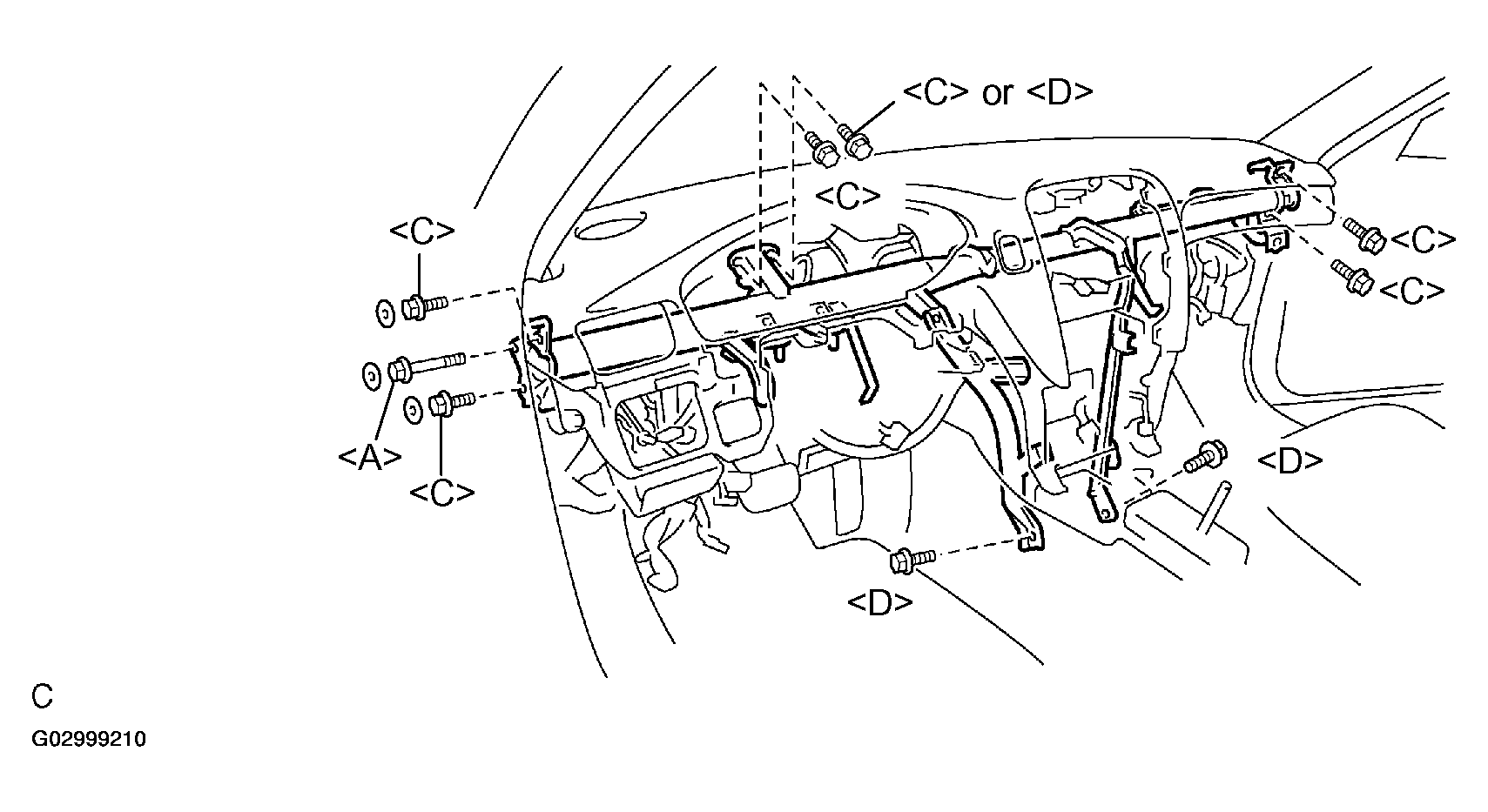 <C> or <D>

<C>

<C>

<C>

<C>

<A>

<C>

<D>

<D>

C

G02999210