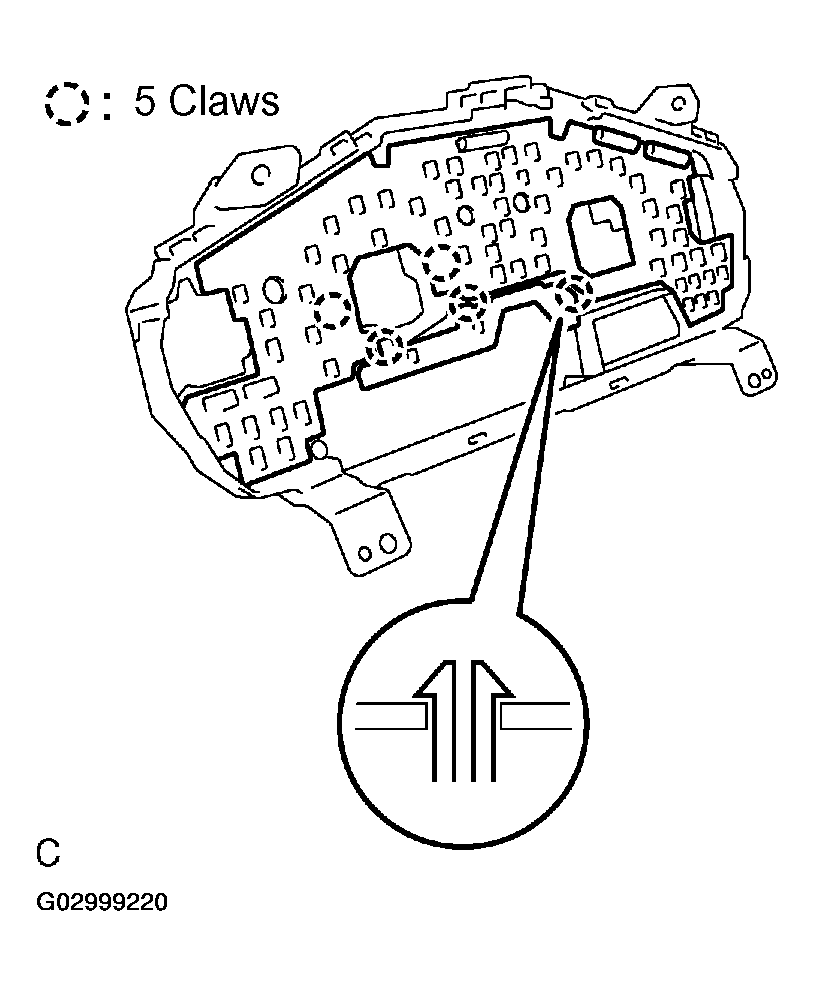 : 5 Claws

C

G02999220