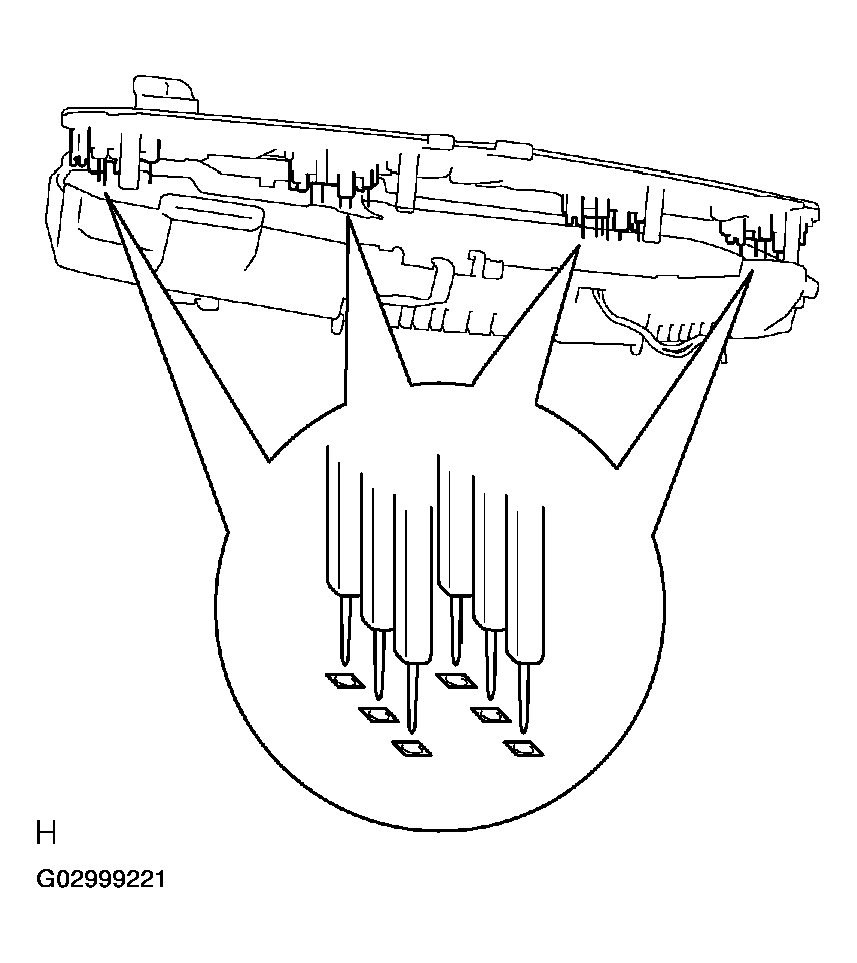 H

G02999221