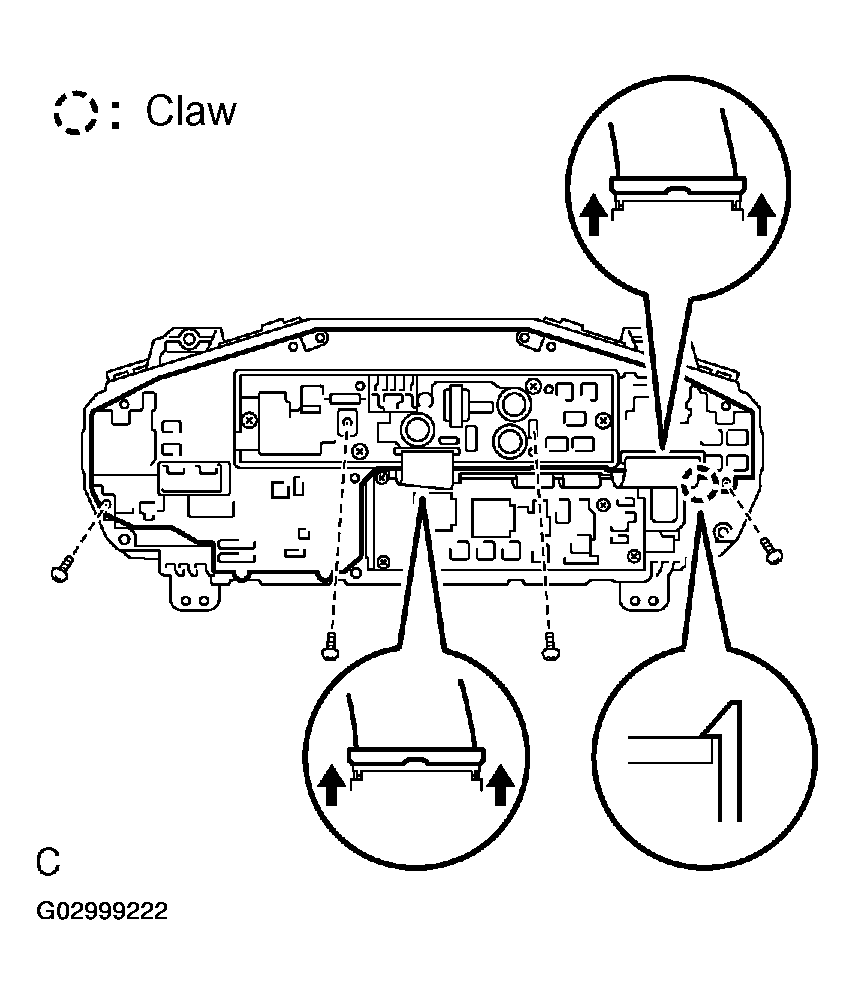 : Claw

C

G02999222