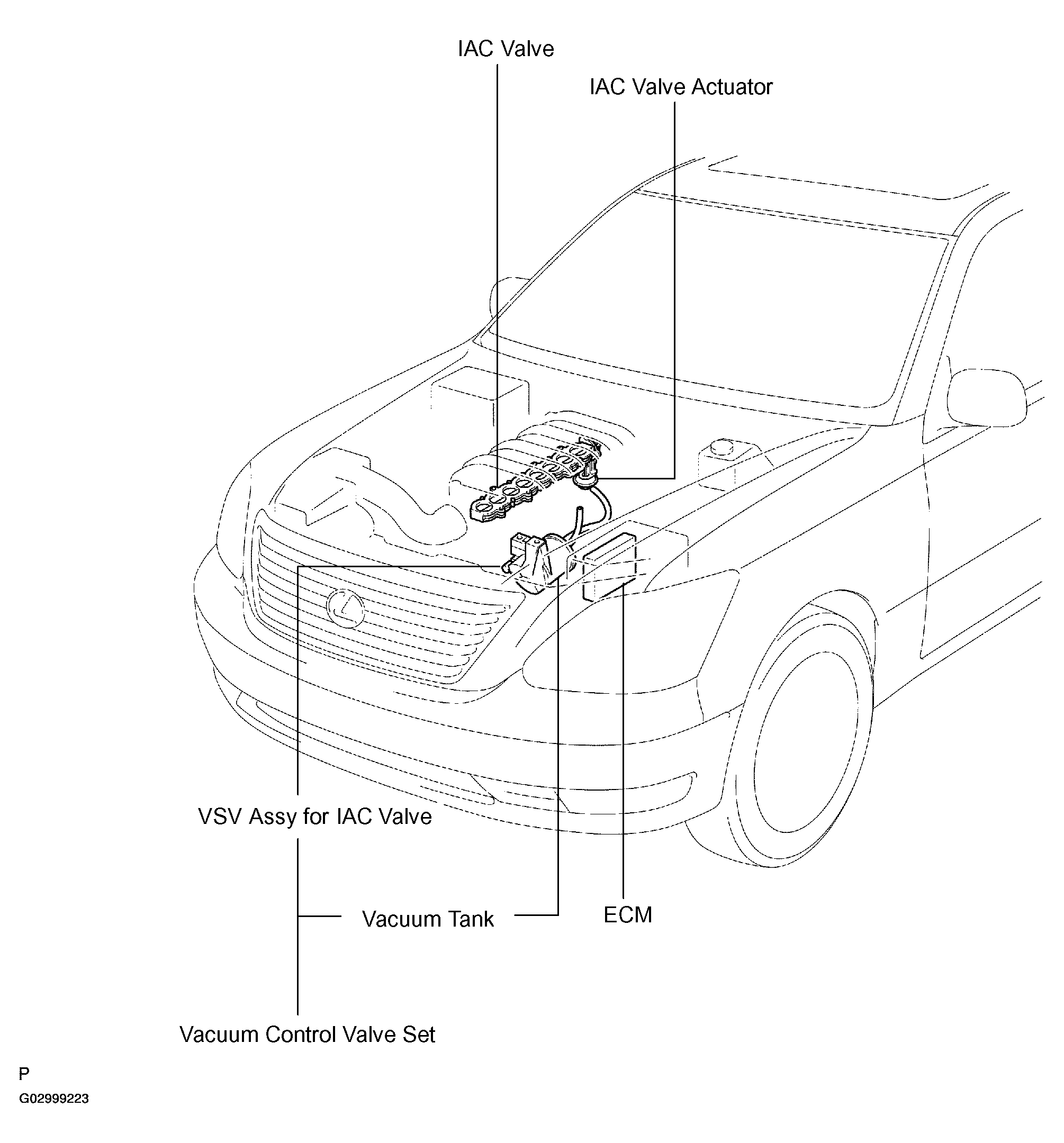 IAC Valve

IAC Valve Actuator

VSV Assy for IAC Valve

Vacuum Tank

ECM

Vacuum Control Valve Set

P

G02999223