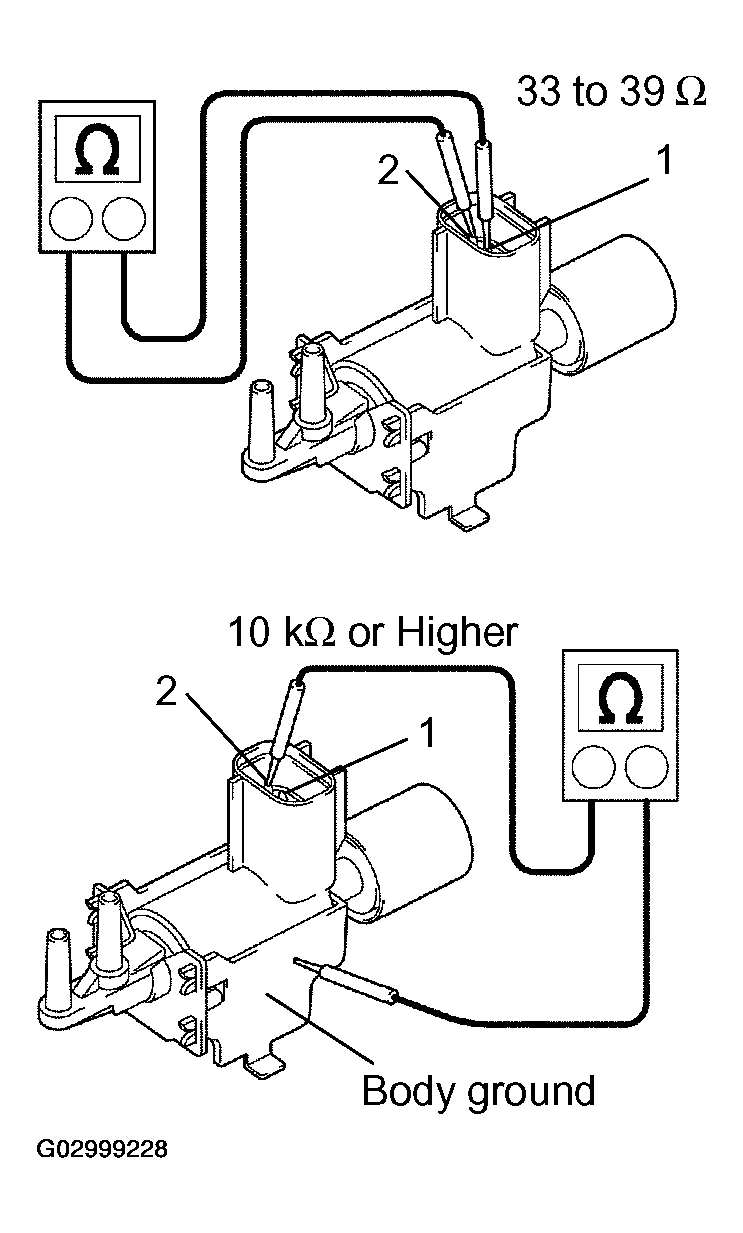 33 to 39 Ω

Ω

2

1

10 kΩ or Higher

2

1

Ω

Body ground

G02999228