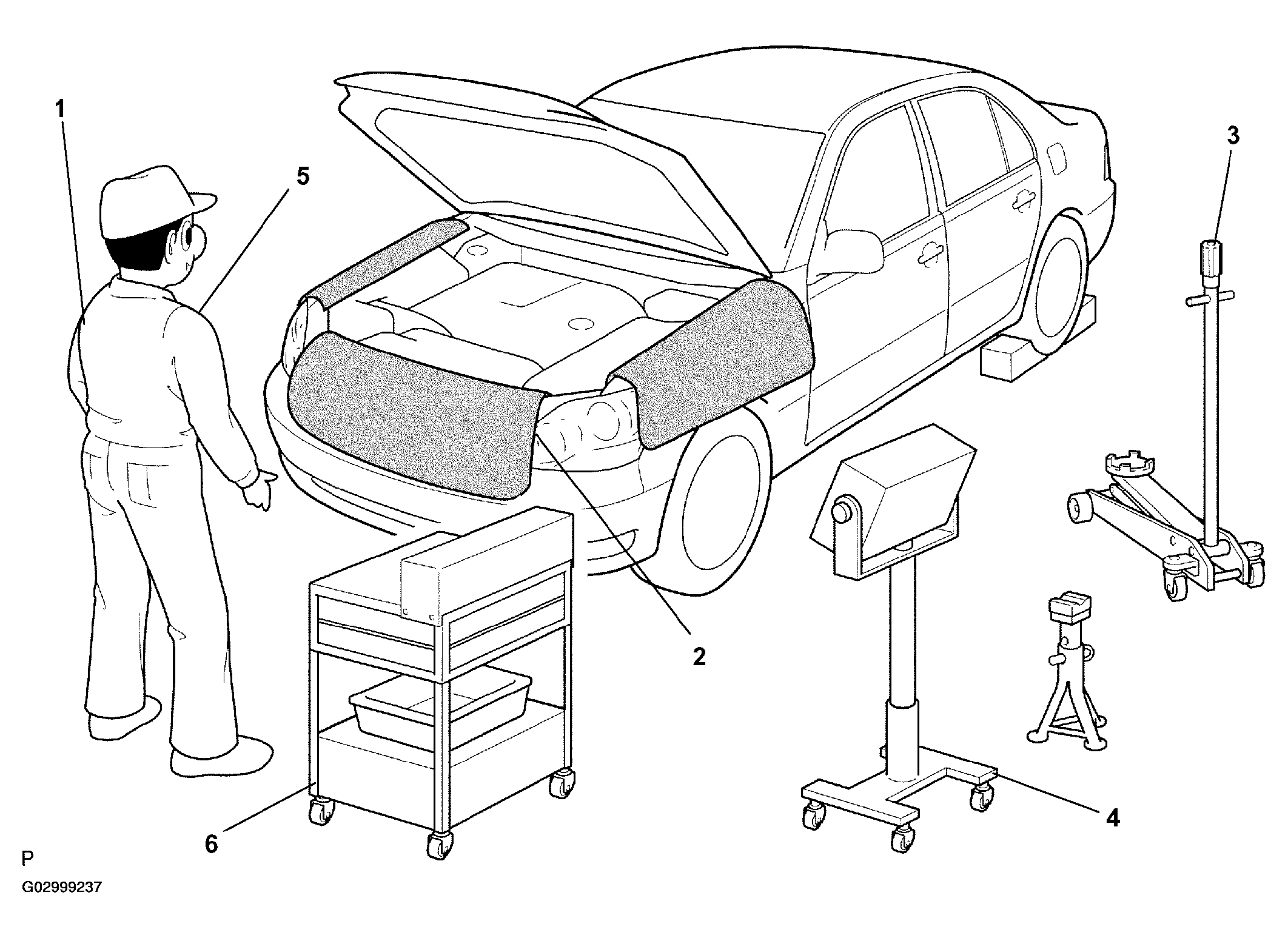 1

5

3

2

4

6

P

G02999237