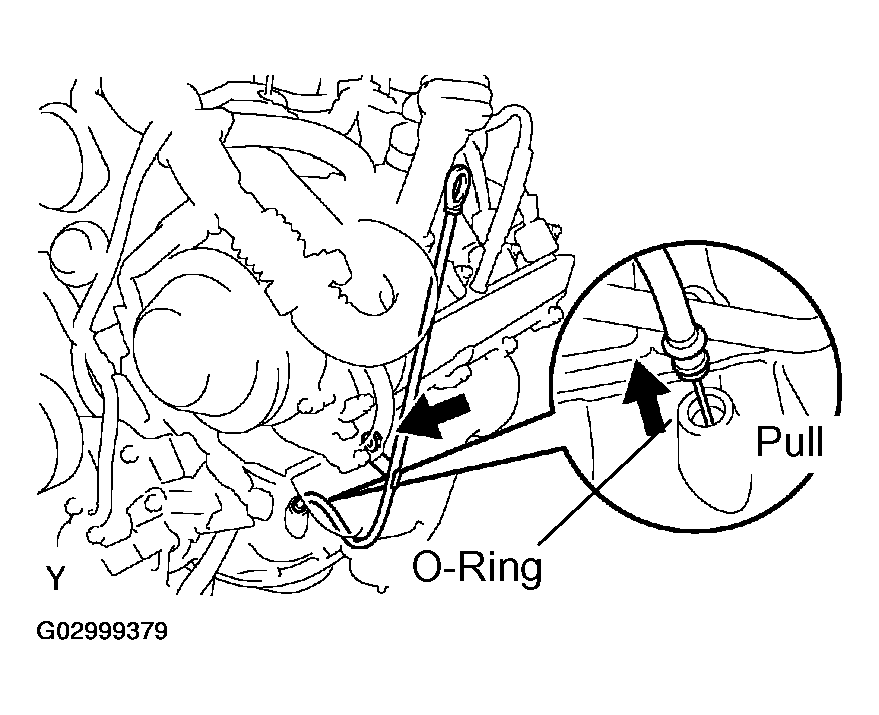 Pull

O-Ring

Y

G02999379