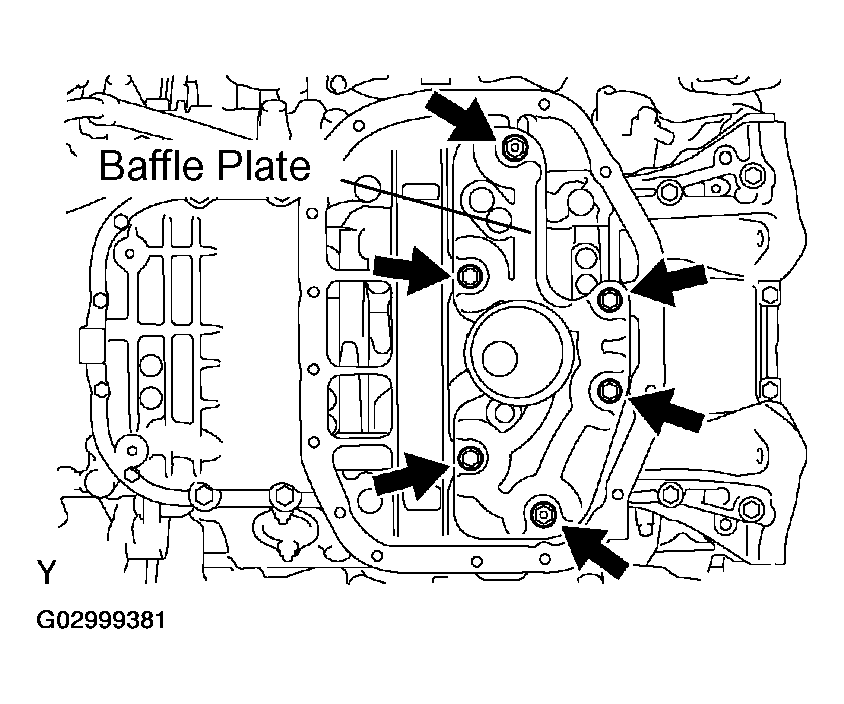 Baffle Plate

Y

G02999381