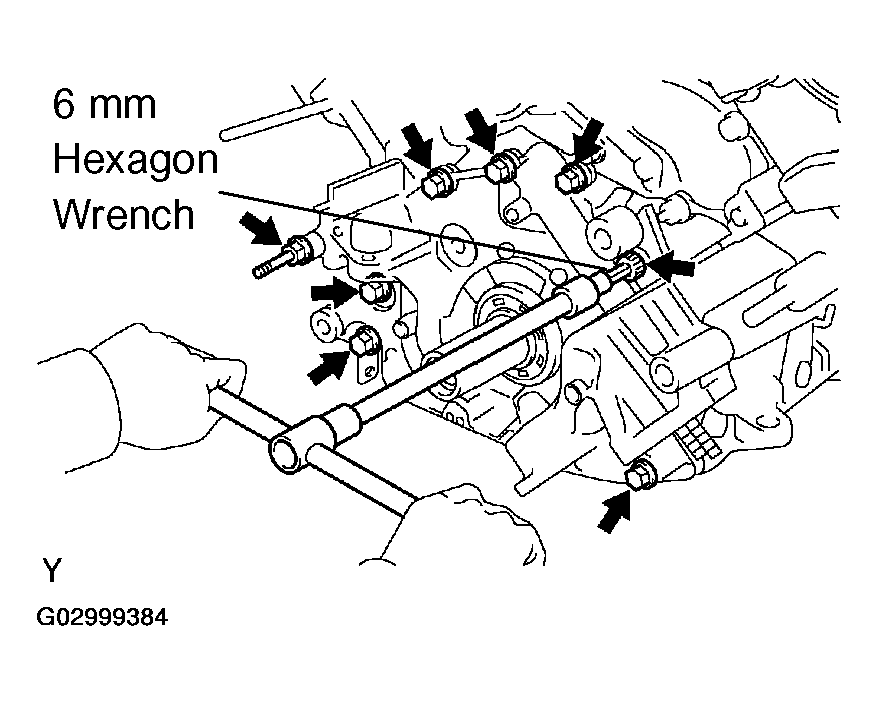 6 mm
Hexagon
Wrench

Y

G02999384