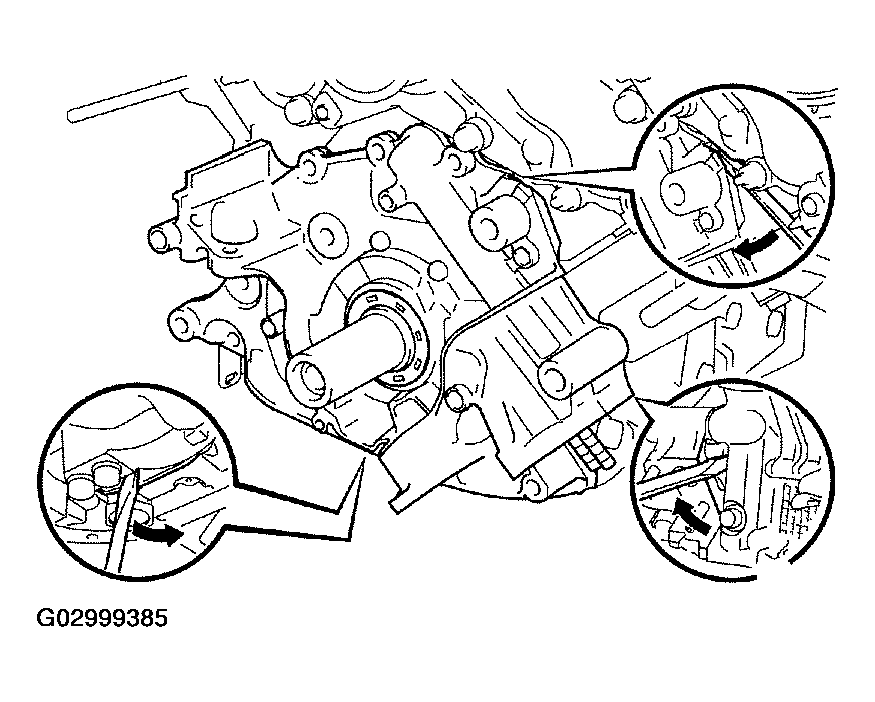 G02999385