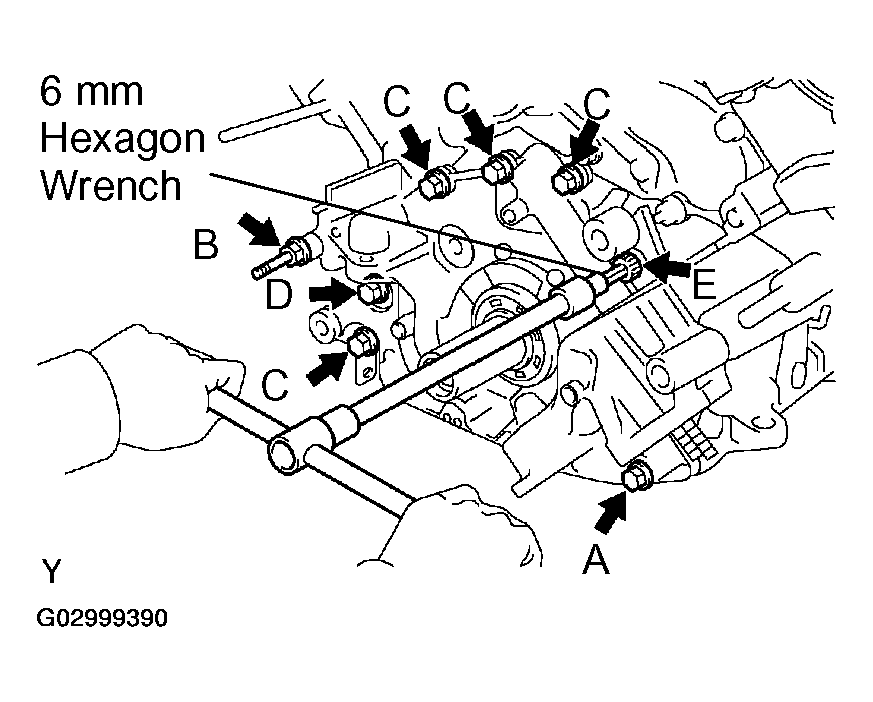 6 mm
Hexagon
Wrench

C C C

B

D

E

C

A

Y

G02999390