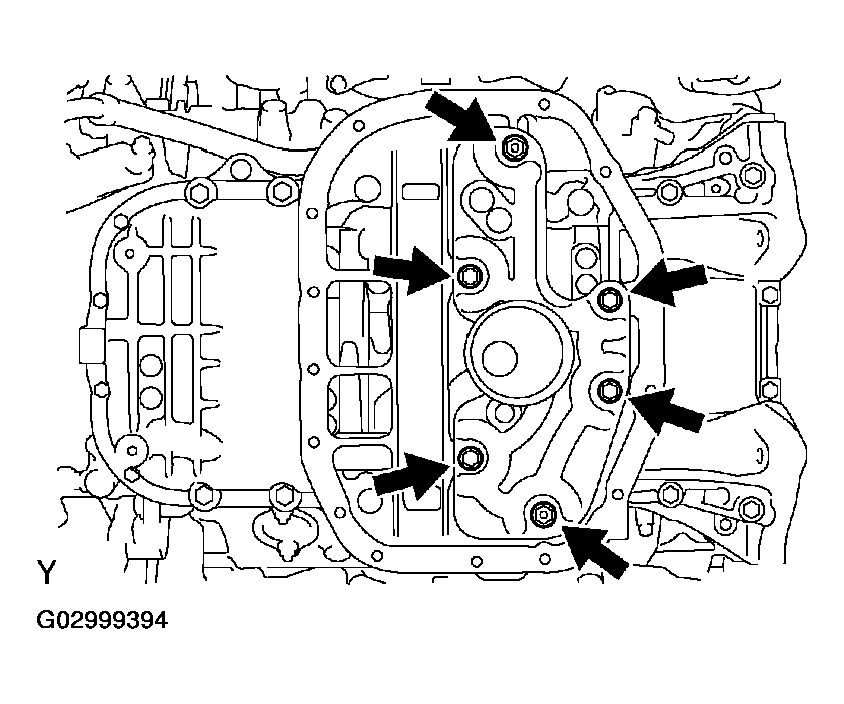 Y

G02999394